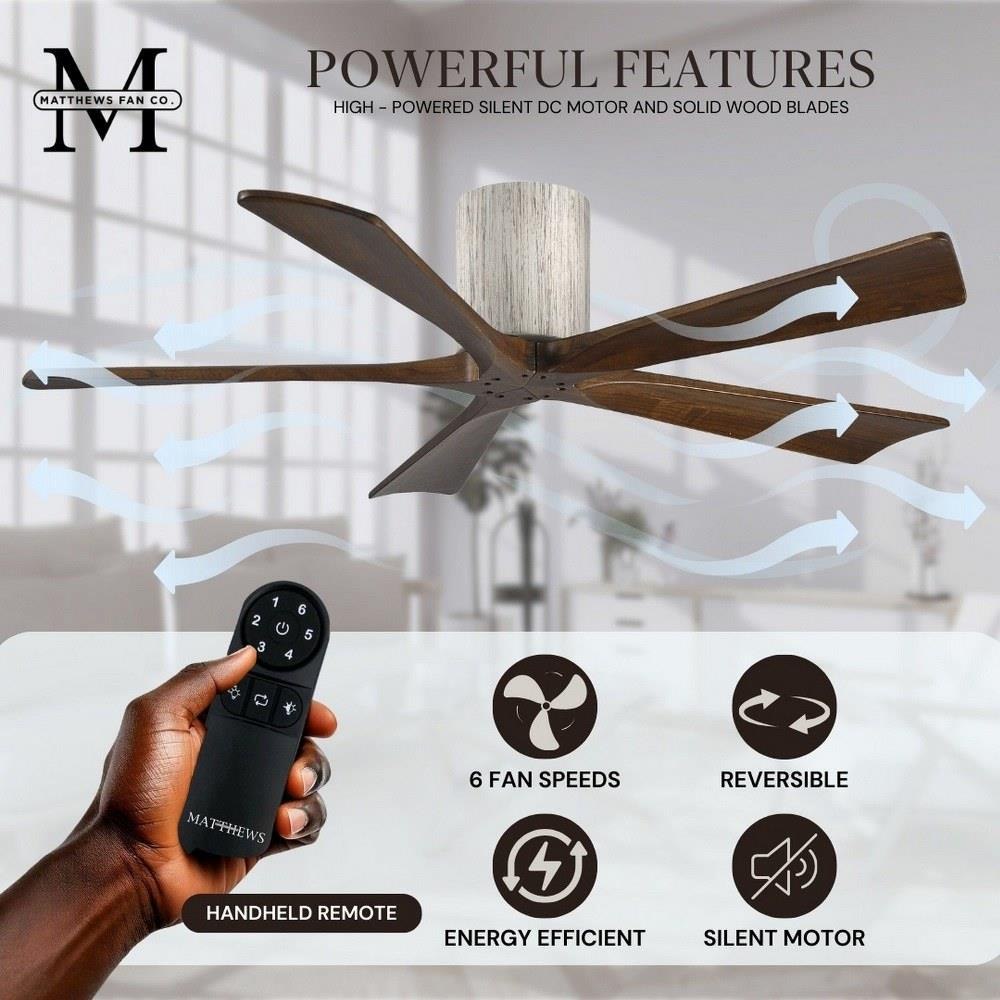 M
MATTHEWS FAN CO.

POWERFUL FEATURES

HIGH - POWERED SILENT DC MOTOR AND SOLID WOOD BLADES

1 6
2 5
3 4

MATTHEWS

HANDHELD REMOTE

6 FAN SPEEDS

REVERSIBLE

ENERGY EFFICIENT

SILENT MOTOR