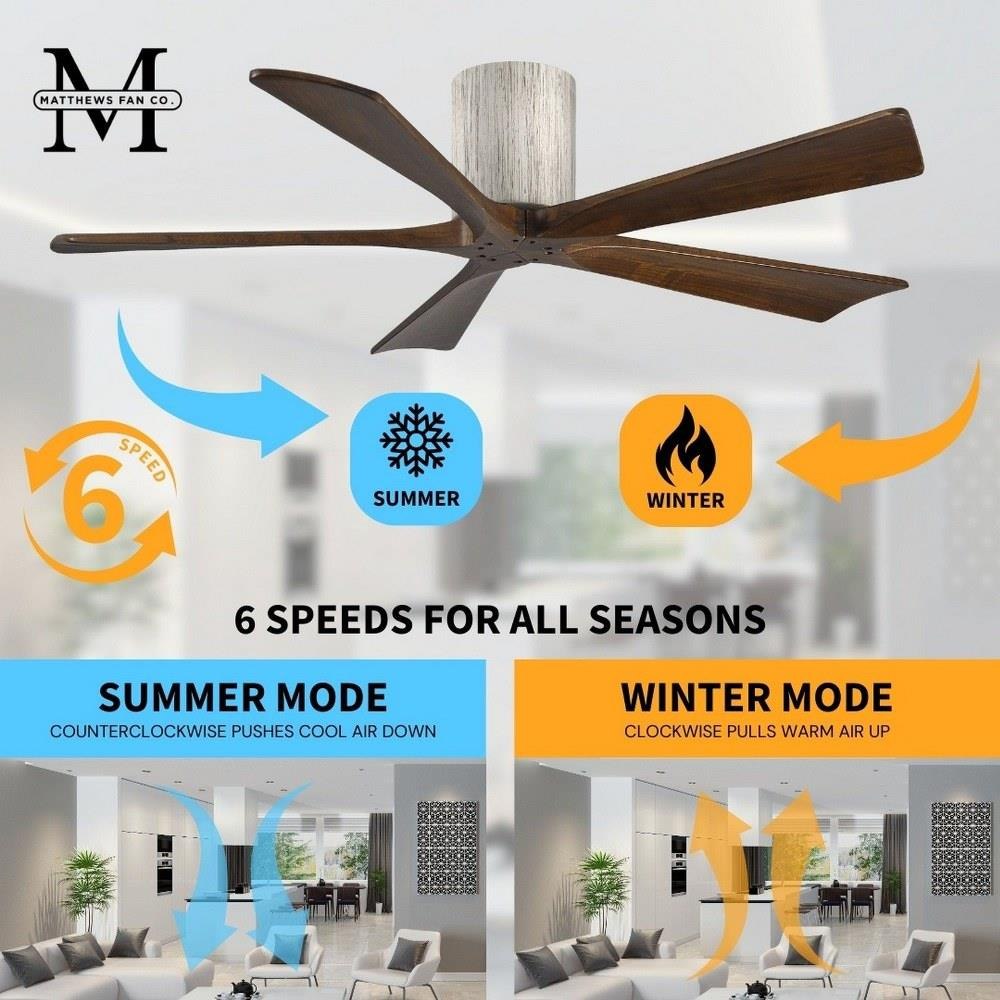 M
MATTHEWS FAN CO.

6
SPEED

SUMMER

WINTER

6 SPEEDS FOR ALL SEASONS

SUMMER MODE
COUNTERCLOCKWISE PUSHES COOL AIR DOWN

WINTER MODE
CLOCKWISE PULLS WARM AIR UP