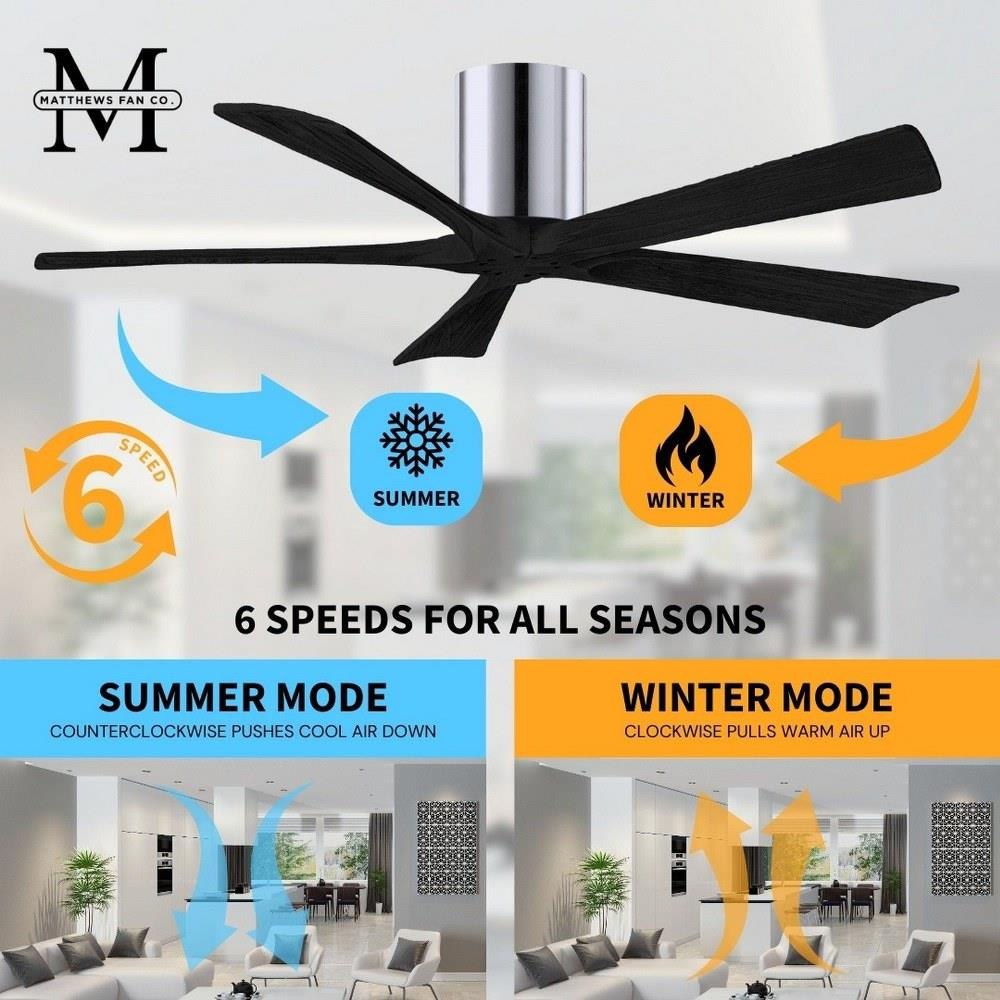 M
MATTHEWS FAN CO.

6
SPEED

SUMMER

WINTER

6 SPEEDS FOR ALL SEASONS

SUMMER MODE
COUNTERCLOCKWISE PUSHES COOL AIR DOWN

WINTER MODE
CLOCKWISE PULLS WARM AIR UP