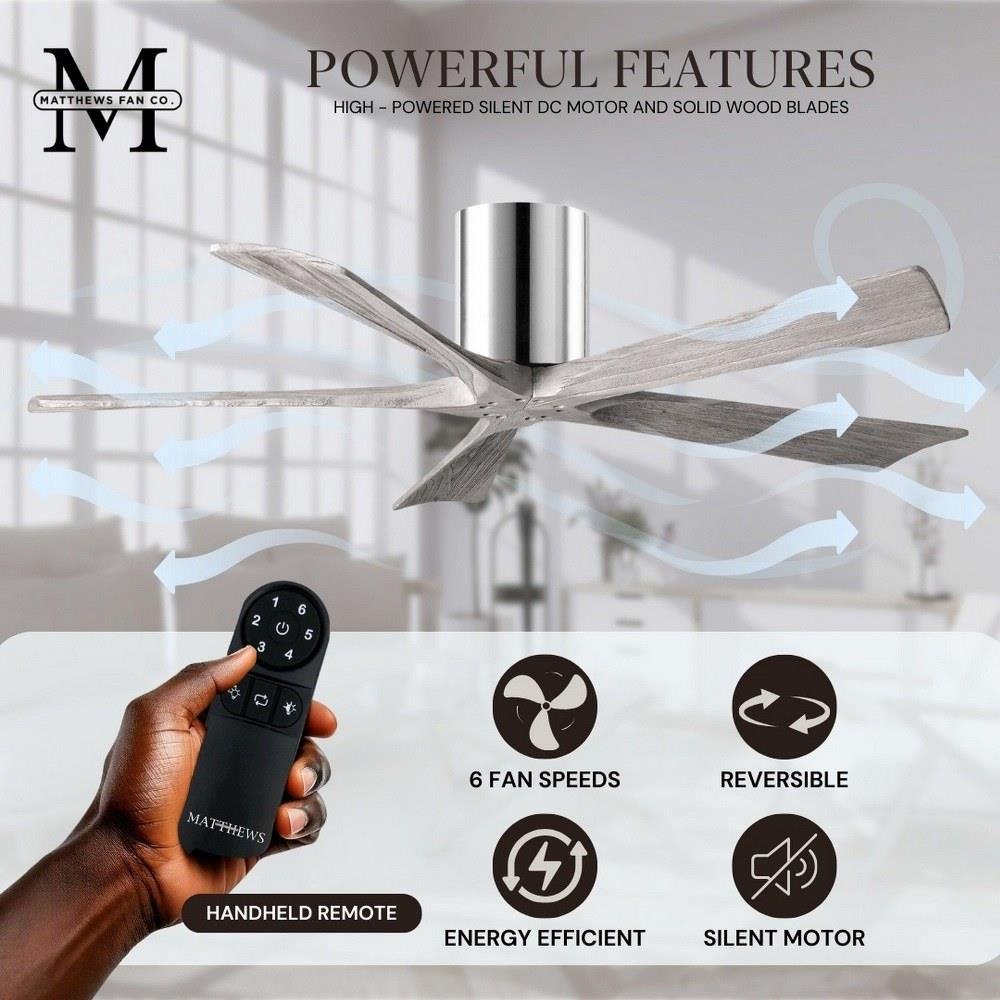 M
MATTHEWS FAN CO.

POWERFUL FEATURES
HIGH - POWERED SILENT DC MOTOR AND SOLID WOOD BLADES

1 6
2 5
3 4

MATTHEWS

HANDHELD REMOTE

6 FAN SPEEDS

REVERSIBLE

ENERGY EFFICIENT

SILENT MOTOR