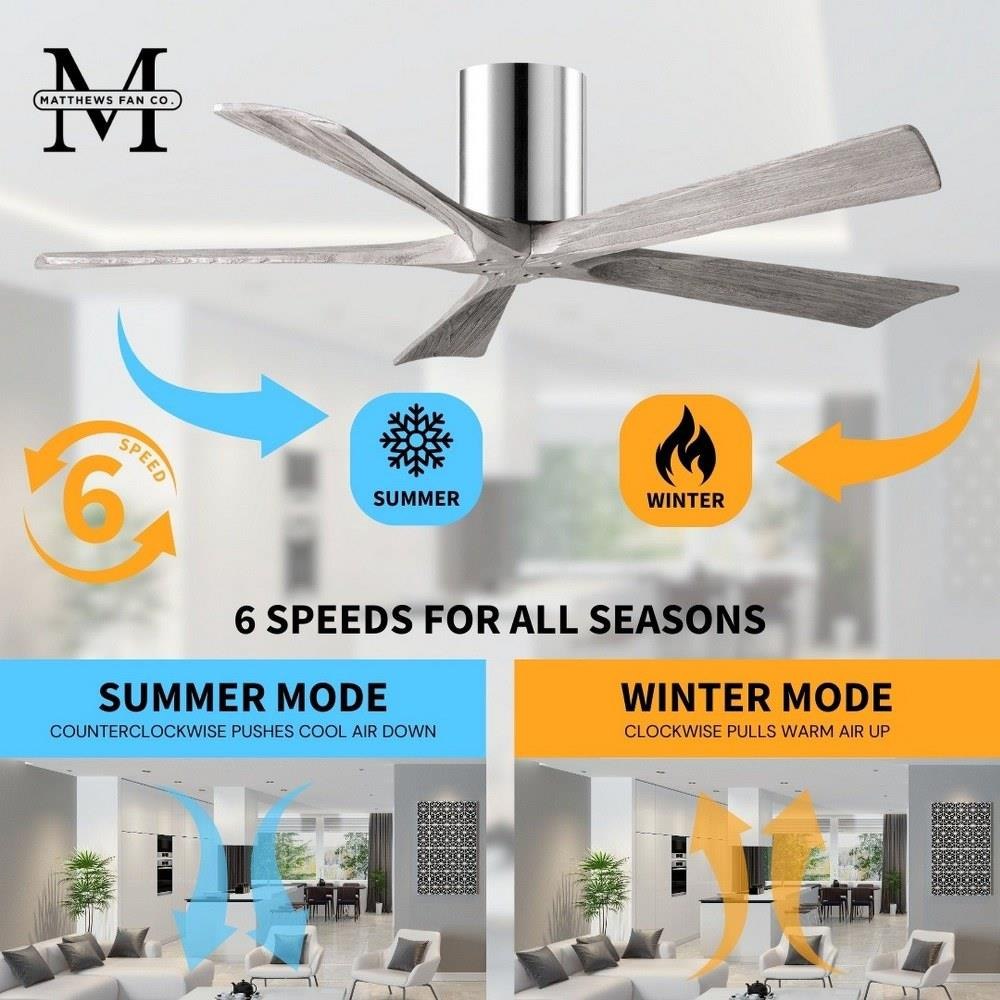 M
MATTHEWS FAN CO.

6
SPEED

SUMMER

WINTER

6 SPEEDS FOR ALL SEASONS

SUMMER MODE
COUNTERCLOCKWISE PUSHES COOL AIR DOWN

WINTER MODE
CLOCKWISE PULLS WARM AIR UP