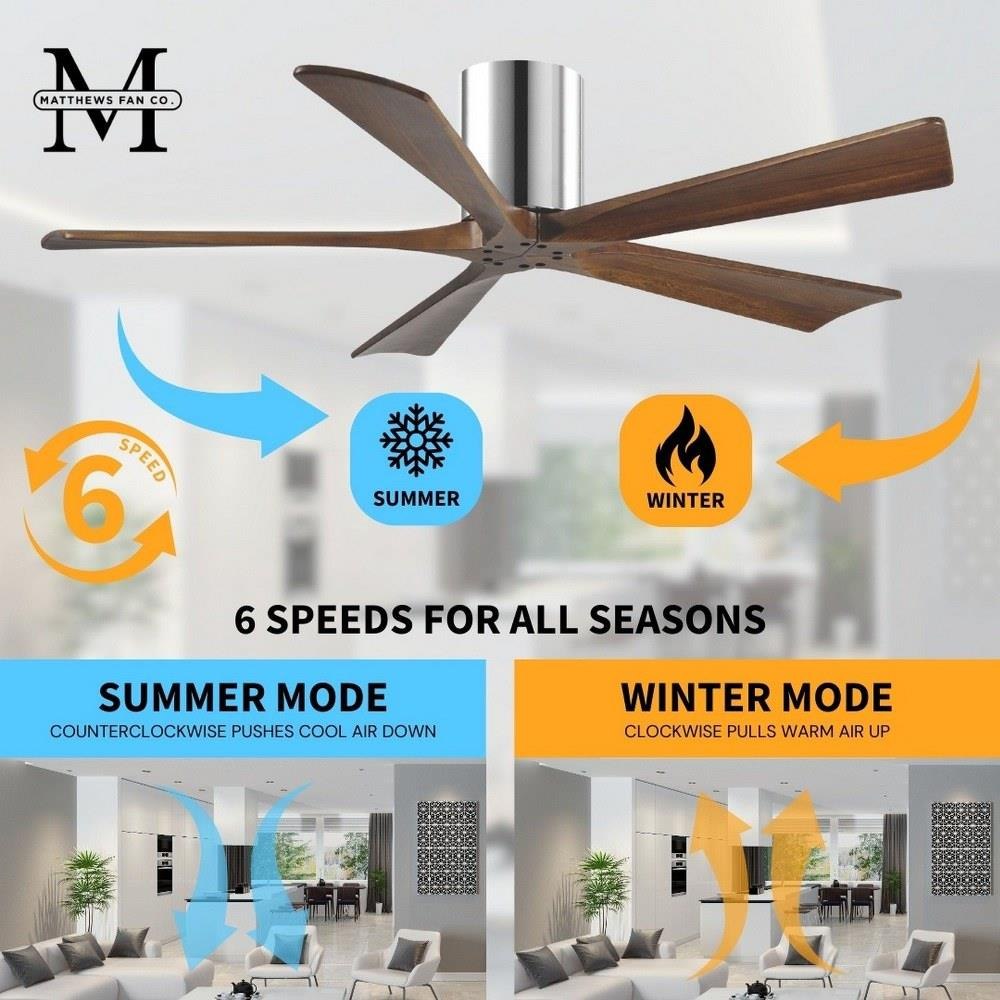 M
MATTHEWS FAN CO.

6
SPEED

SUMMER

WINTER

6 SPEEDS FOR ALL SEASONS

SUMMER MODE
COUNTERCLOCKWISE PUSHES COOL AIR DOWN

WINTER MODE
CLOCKWISE PULLS WARM AIR UP