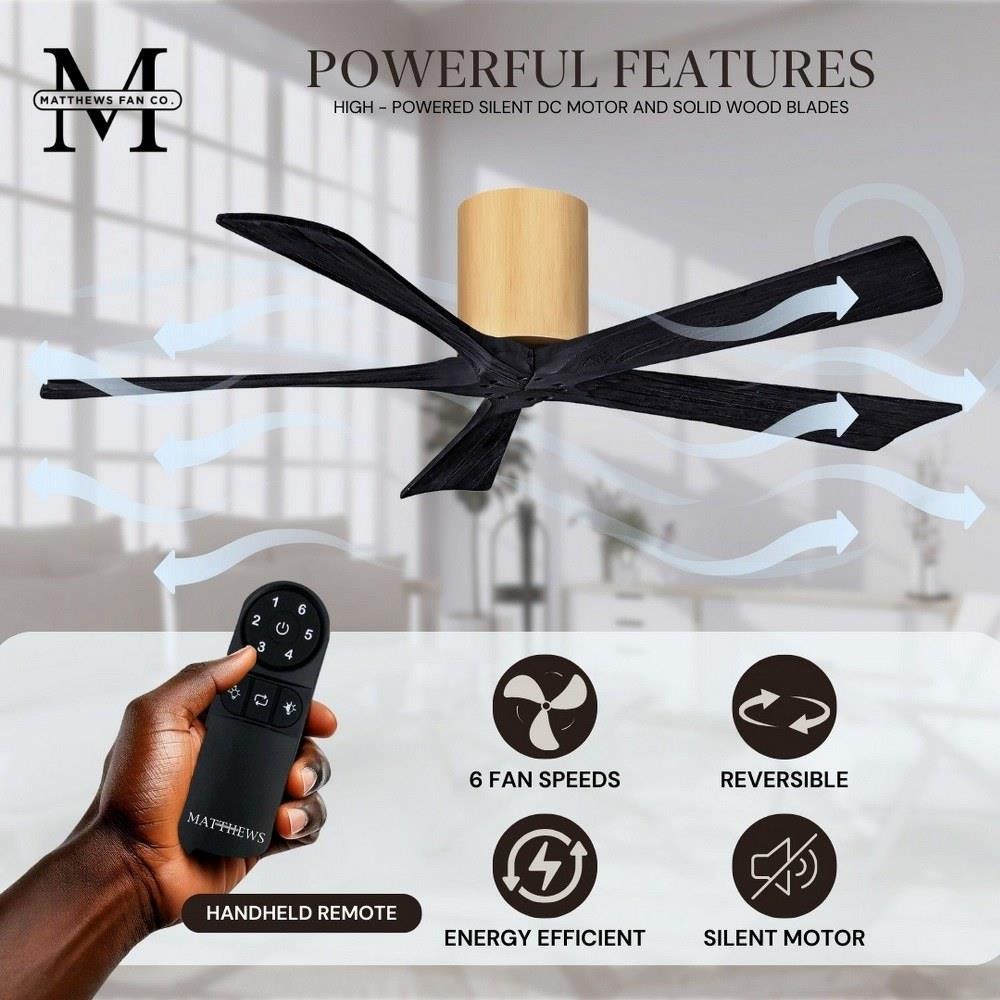 M
MATTHEWS FAN CO.

POWERFUL FEATURES
HIGH - POWERED SILENT DC MOTOR AND SOLID WOOD BLADES

1 6
2 5
3 4

MATTHEWS

HANDHELD REMOTE

6 FAN SPEEDS

REVERSIBLE

ENERGY EFFICIENT

SILENT MOTOR