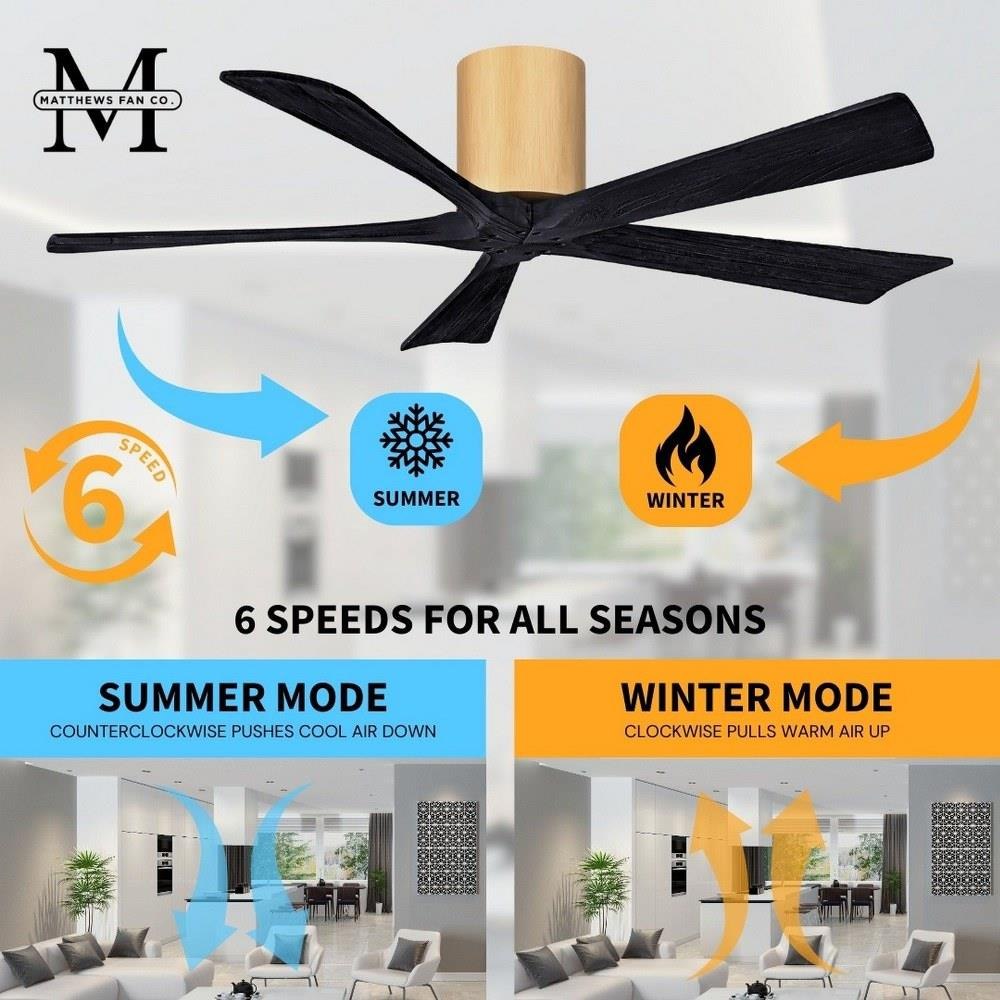 M
MATTHEWS FAN CO.

6
SPEED

SUMMER

WINTER

6 SPEEDS FOR ALL SEASONS

SUMMER MODE
COUNTERCLOCKWISE PUSHES COOL AIR DOWN

WINTER MODE
CLOCKWISE PULLS WARM AIR UP