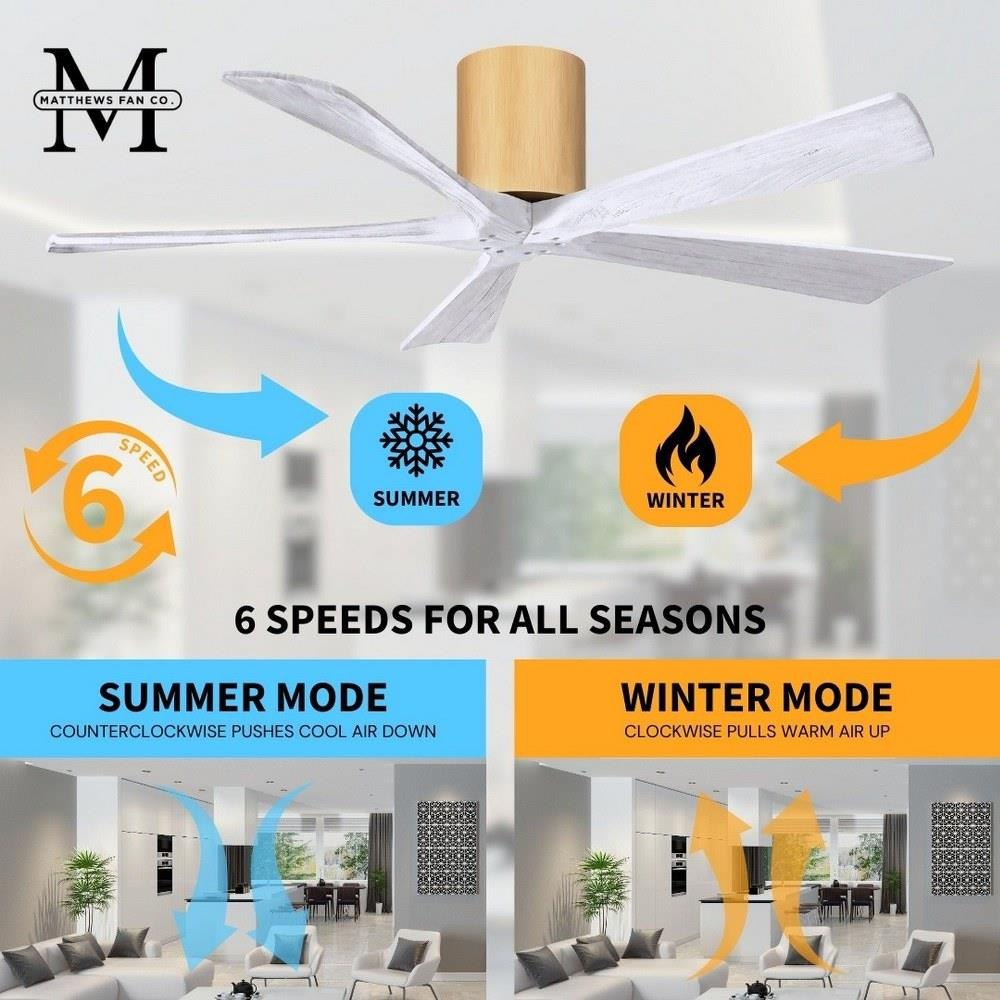 M
MATTHEWS FAN CO.

6
SPEED

SUMMER

WINTER

6 SPEEDS FOR ALL SEASONS

SUMMER MODE
COUNTERCLOCKWISE PUSHES COOL AIR DOWN

WINTER MODE
CLOCKWISE PULLS WARM AIR UP