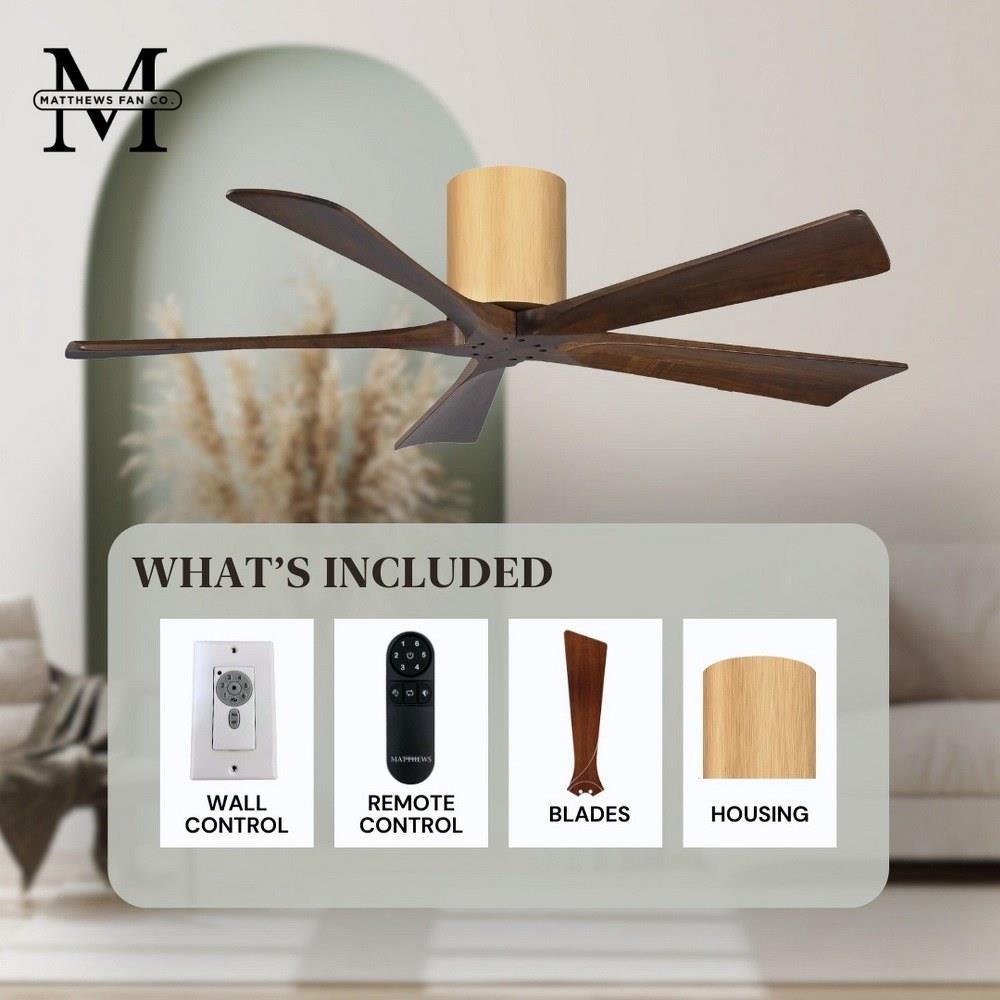 M
MATTHEWS FAN CO.

WHAT'S INCLUDED

WALL CONTROL

1 6
2 5
3 4
MATTHEWS
REMOTE CONTROL

BLADES

HOUSING