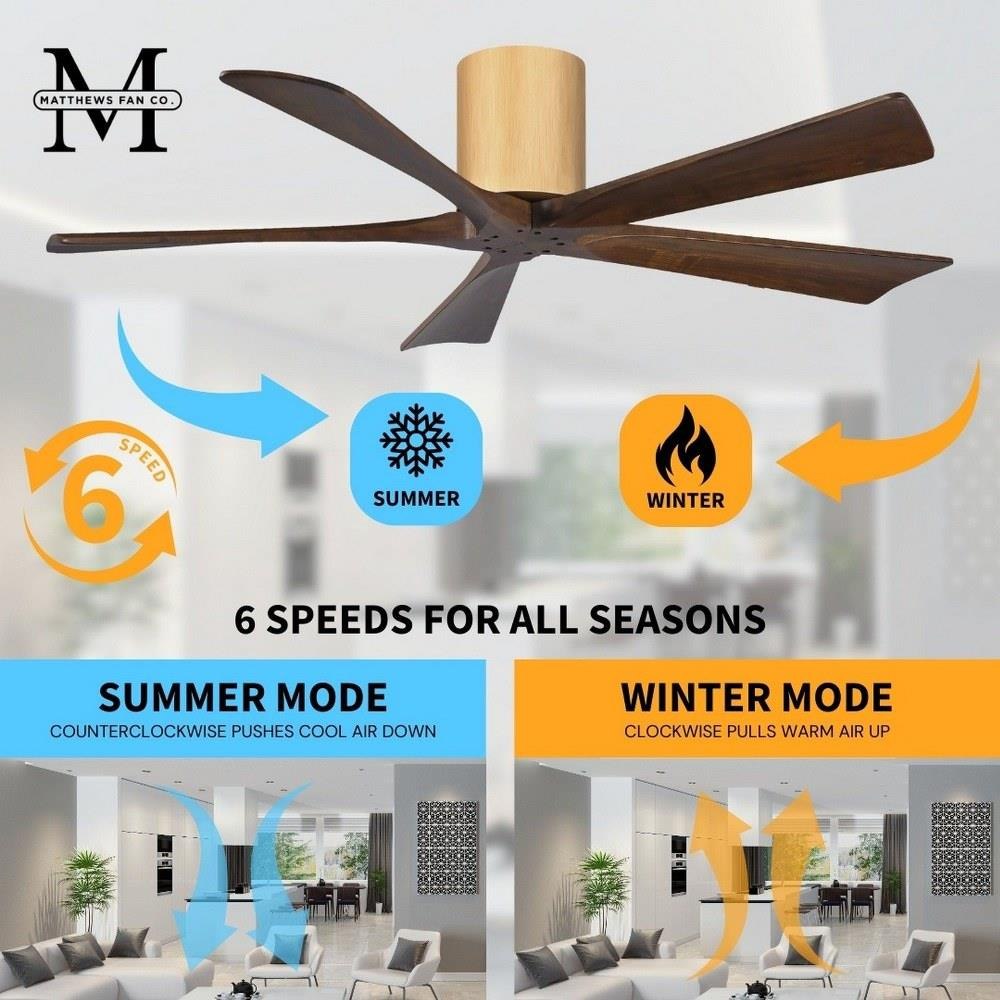 M
MATTHEWS FAN CO.

6
SPEED

SUMMER

WINTER

6 SPEEDS FOR ALL SEASONS

SUMMER MODE
COUNTERCLOCKWISE PUSHES COOL AIR DOWN

WINTER MODE
CLOCKWISE PULLS WARM AIR UP