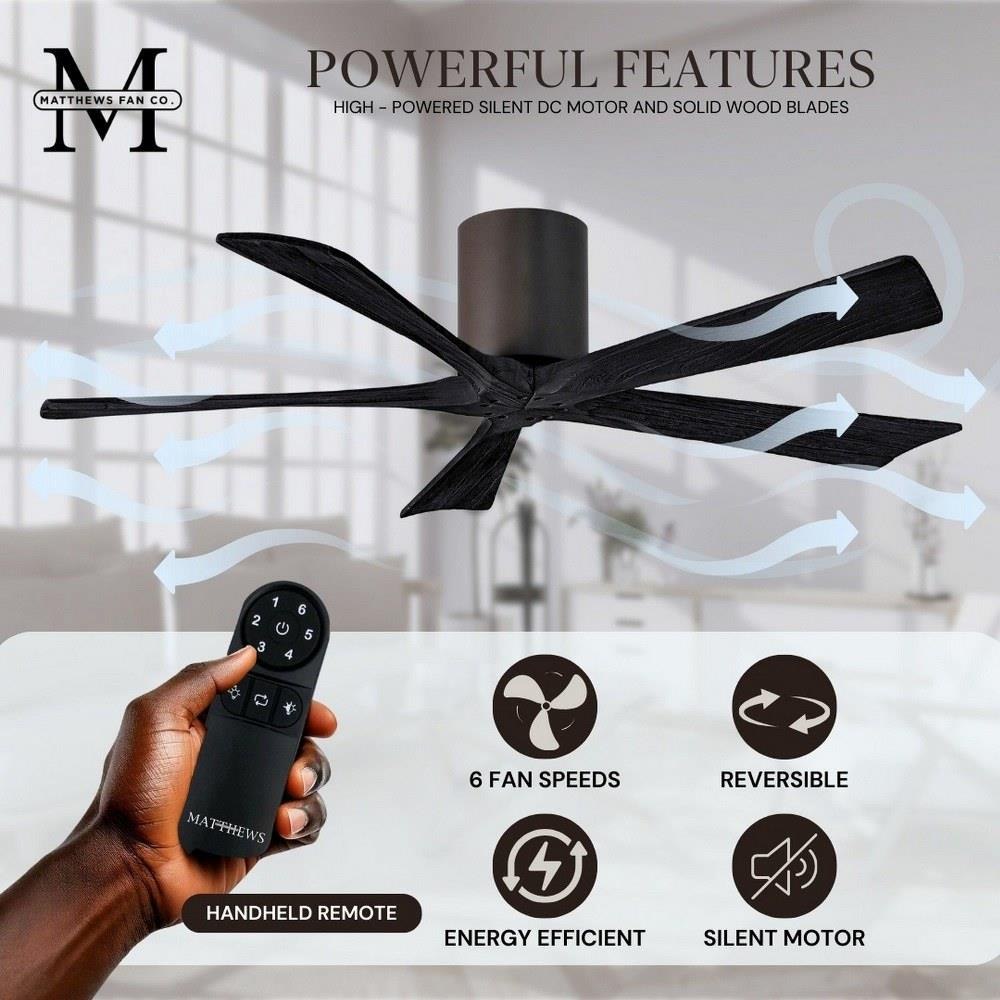 M
MATTHEWS FAN CO.

POWERFUL FEATURES
HIGH - POWERED SILENT DC MOTOR AND SOLID WOOD BLADES

1 6
2 5
3 4

MATTHEWS

HANDHELD REMOTE

6 FAN SPEEDS

REVERSIBLE

ENERGY EFFICIENT

SILENT MOTOR