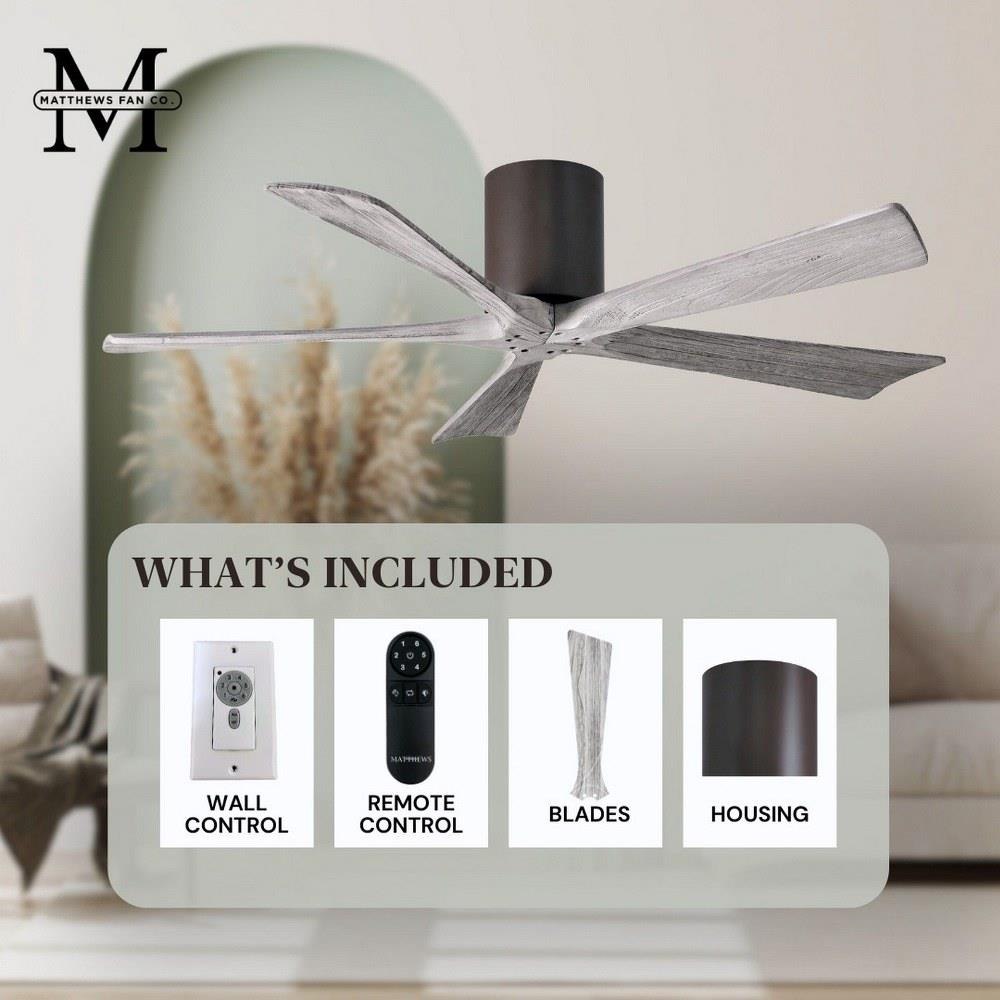 M
MATTHEWS FAN CO.

WHAT'S INCLUDED

1 6
2 5
3 4

MATTHEWS

WALL CONTROL

REMOTE CONTROL

BLADES

HOUSING