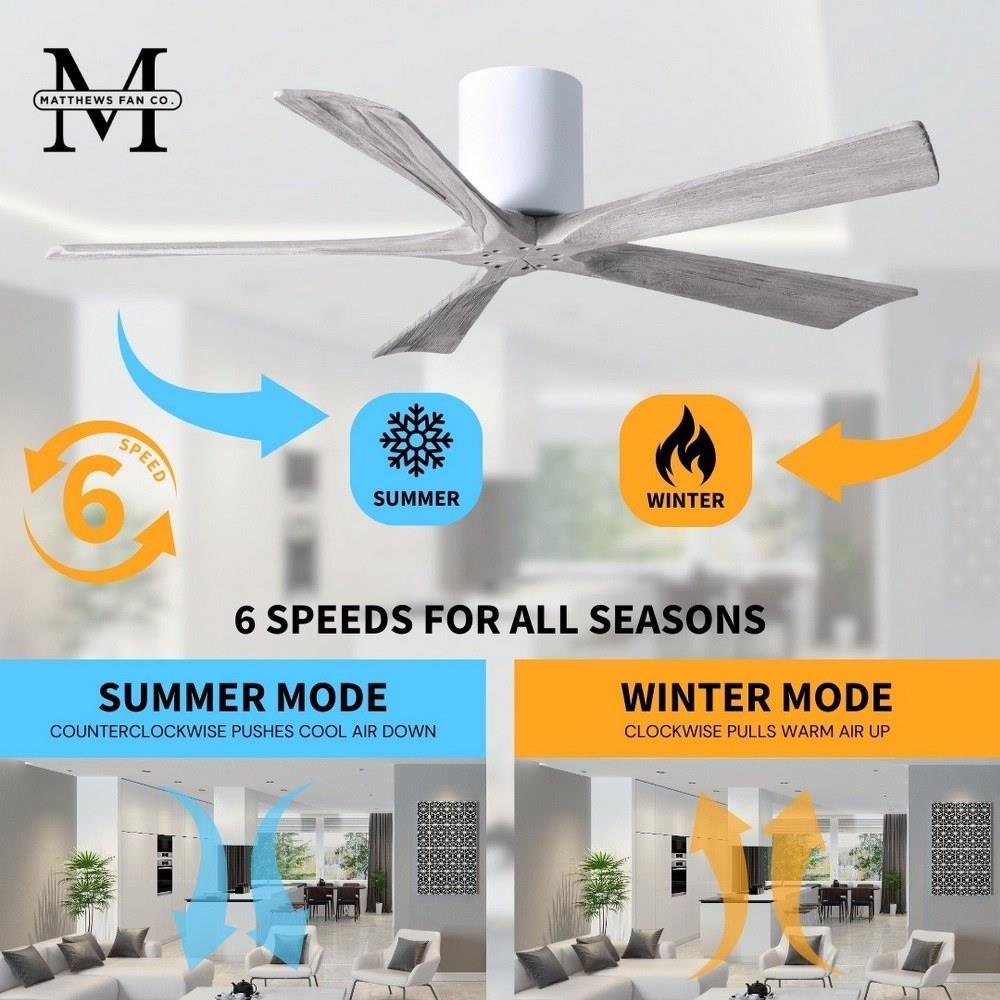 M
MATTHEWS FAN CO.

6
SPEED

SUMMER

WINTER

6 SPEEDS FOR ALL SEASONS

SUMMER MODE
COUNTERCLOCKWISE PUSHES COOL AIR DOWN

WINTER MODE
CLOCKWISE PULLS WARM AIR UP