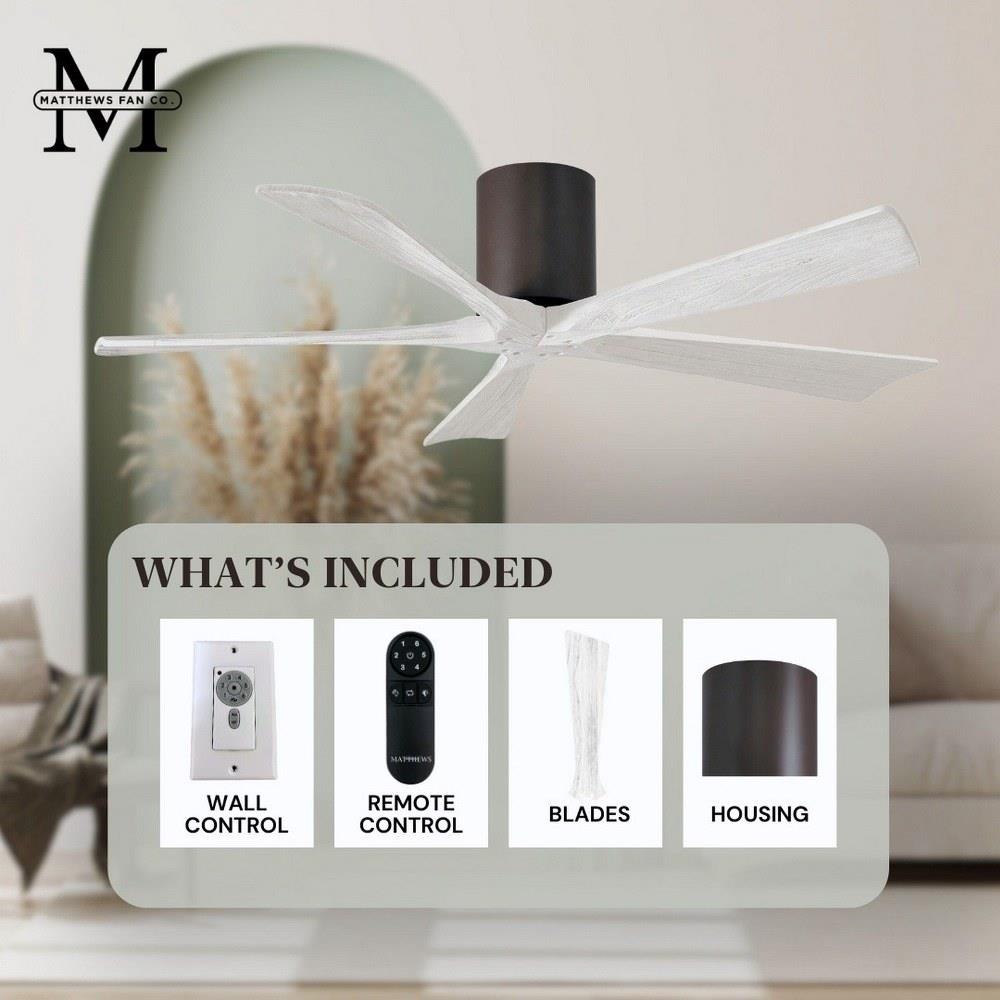 M
MATTHEWS FAN CO.

WHAT'S INCLUDED

WALL CONTROL

1 6
2 5
3 4
MATTHEWS
REMOTE CONTROL

BLADES

HOUSING