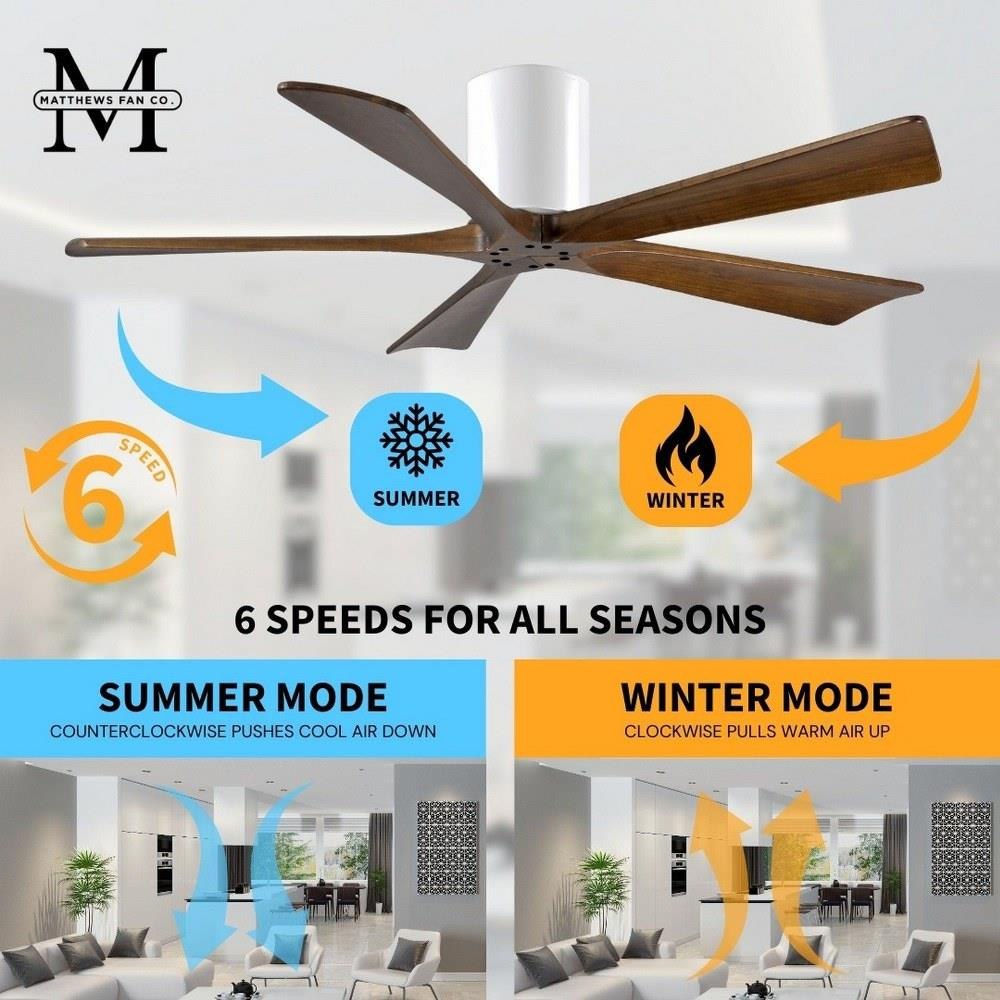 M
MATTHEWS FAN CO.

6
SPEED

SUMMER

WINTER

6 SPEEDS FOR ALL SEASONS

SUMMER MODE
COUNTERCLOCKWISE PUSHES COOL AIR DOWN

WINTER MODE
CLOCKWISE PULLS WARM AIR UP