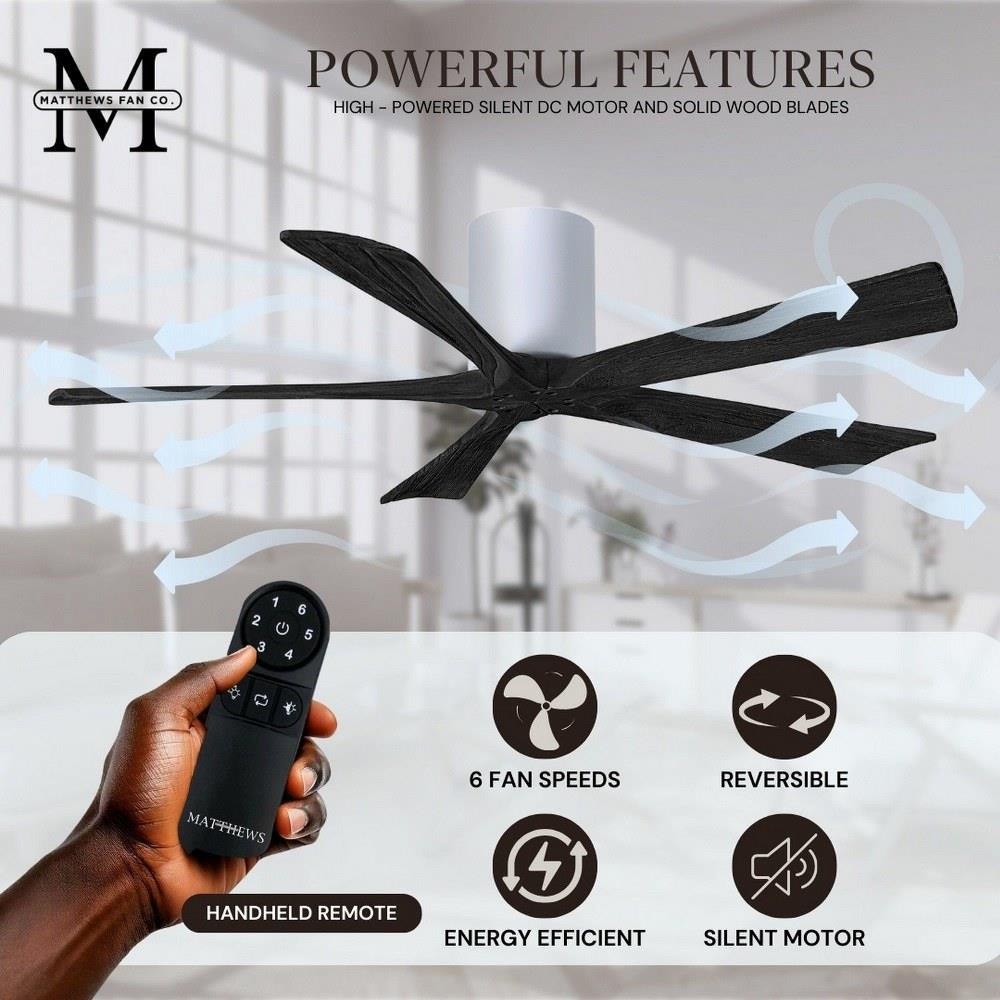 M
MATTHEWS FAN CO.

POWERFUL FEATURES
HIGH - POWERED SILENT DC MOTOR AND SOLID WOOD BLADES

1 6
2 5
3 4

MATTHEWS

HANDHELD REMOTE

6 FAN SPEEDS

REVERSIBLE

ENERGY EFFICIENT

SILENT MOTOR