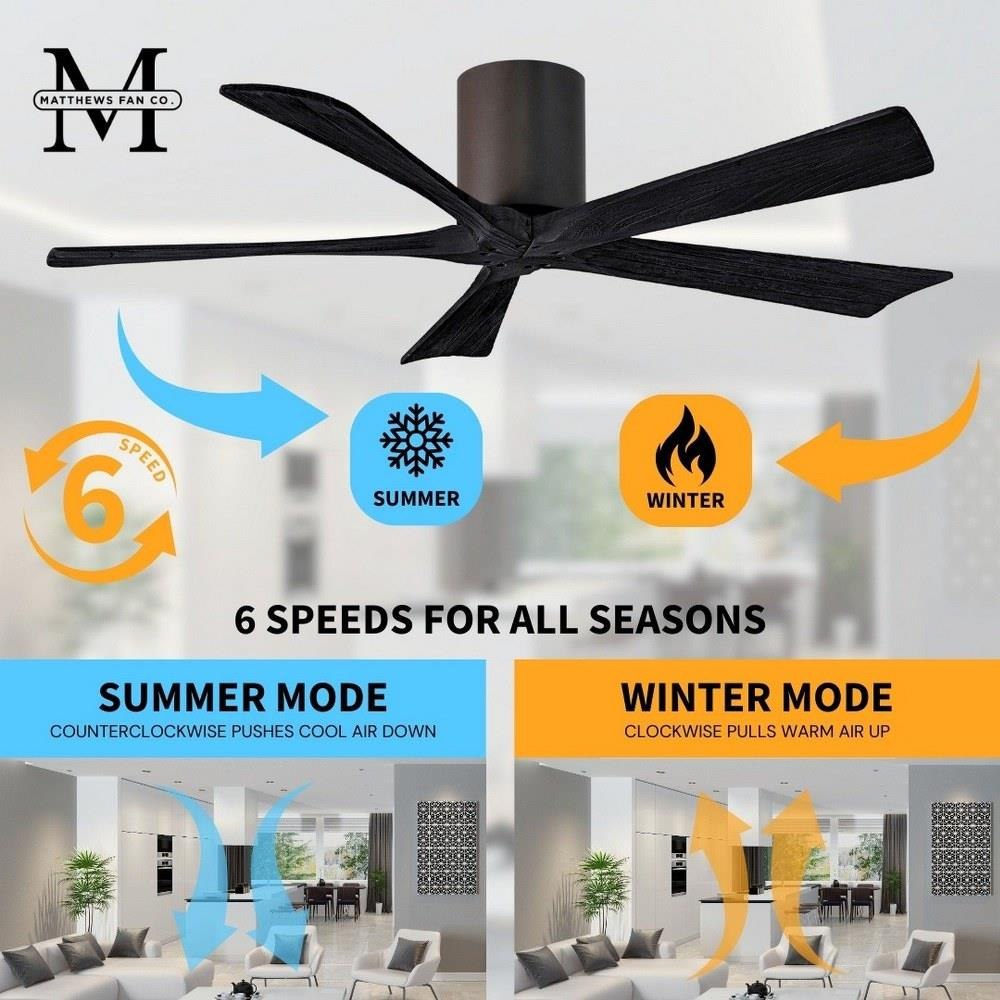 M
MATTHEWS FAN CO.

6
SPEED

SUMMER

WINTER

6 SPEEDS FOR ALL SEASONS

SUMMER MODE
COUNTERCLOCKWISE PUSHES COOL AIR DOWN

WINTER MODE
CLOCKWISE PULLS WARM AIR UP