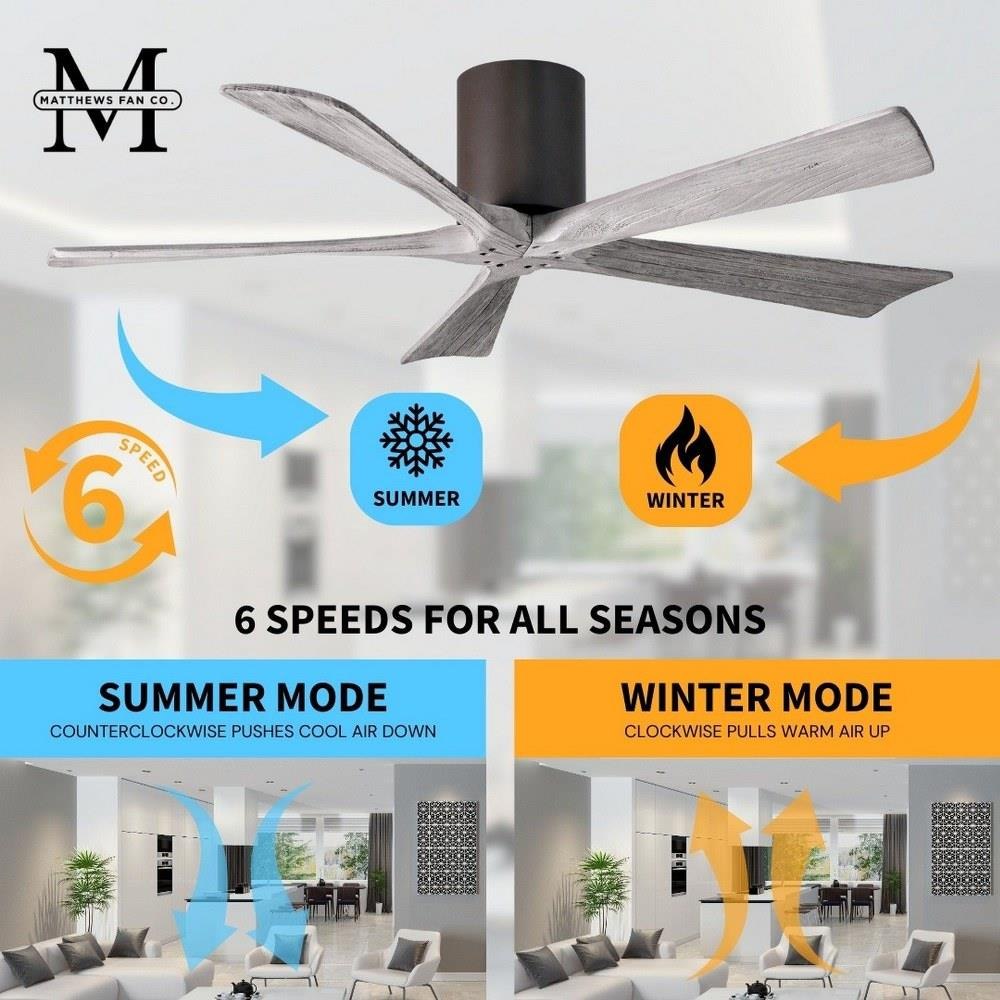 M
MATTHEWS FAN CO.

6
SPEED

SUMMER

WINTER

6 SPEEDS FOR ALL SEASONS

SUMMER MODE
COUNTERCLOCKWISE PUSHES COOL AIR DOWN

WINTER MODE
CLOCKWISE PULLS WARM AIR UP