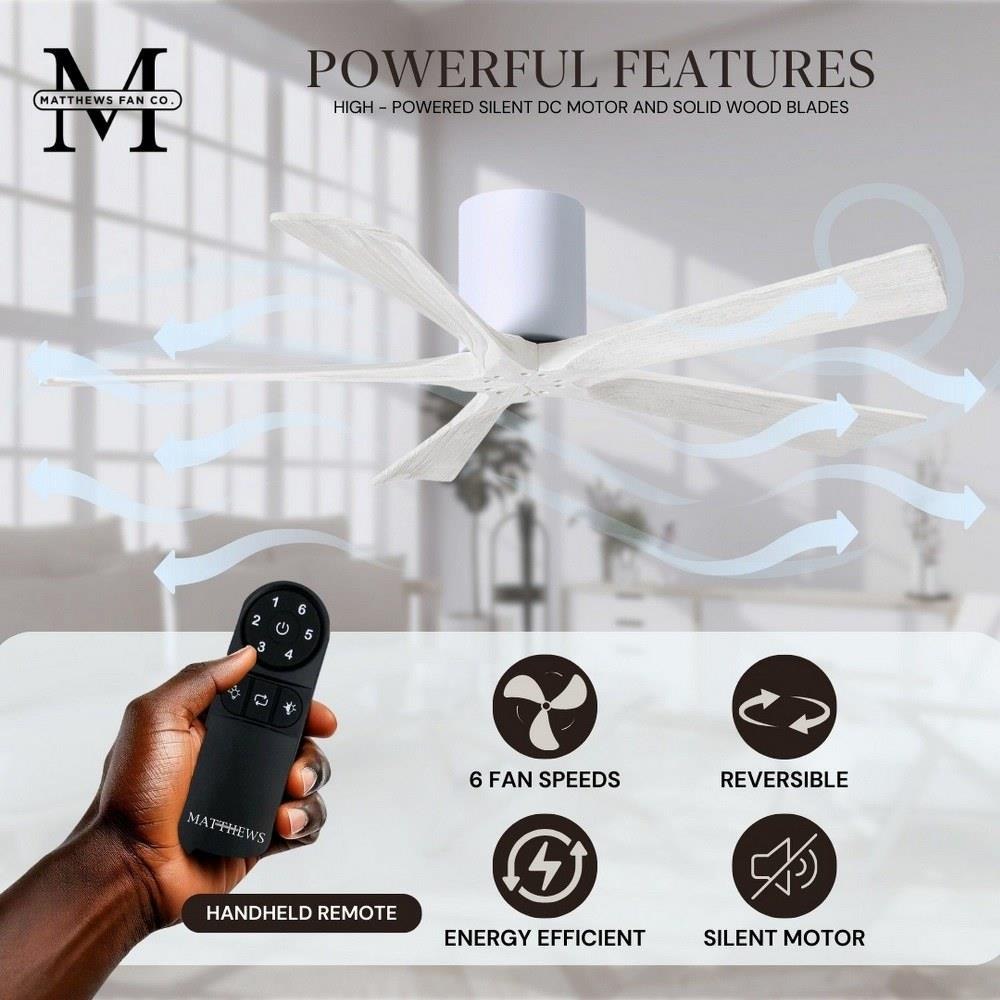 M
MATTHEWS FAN CO.

POWERFUL FEATURES
HIGH - POWERED SILENT DC MOTOR AND SOLID WOOD BLADES

1 6 2 5 3 4

MATTHEWS

HANDHELD REMOTE

6 FAN SPEEDS

REVERSIBLE

ENERGY EFFICIENT

SILENT MOTOR