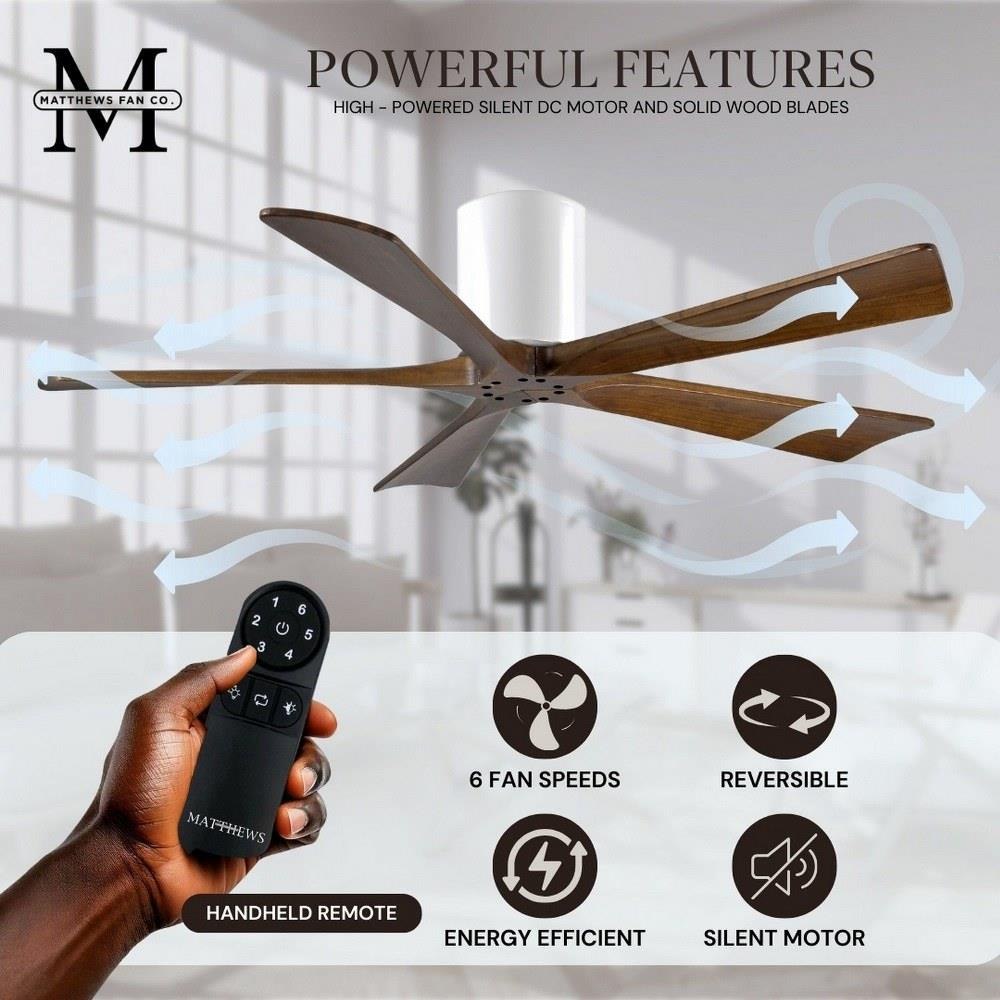 M
MATTHEWS FAN CO.

POWERFUL FEATURES
HIGH - POWERED SILENT DC MOTOR AND SOLID WOOD BLADES

1
6
2
5
3
4

MATTHEWS

HANDHELD REMOTE

6 FAN SPEEDS

REVERSIBLE

ENERGY EFFICIENT

SILENT MOTOR