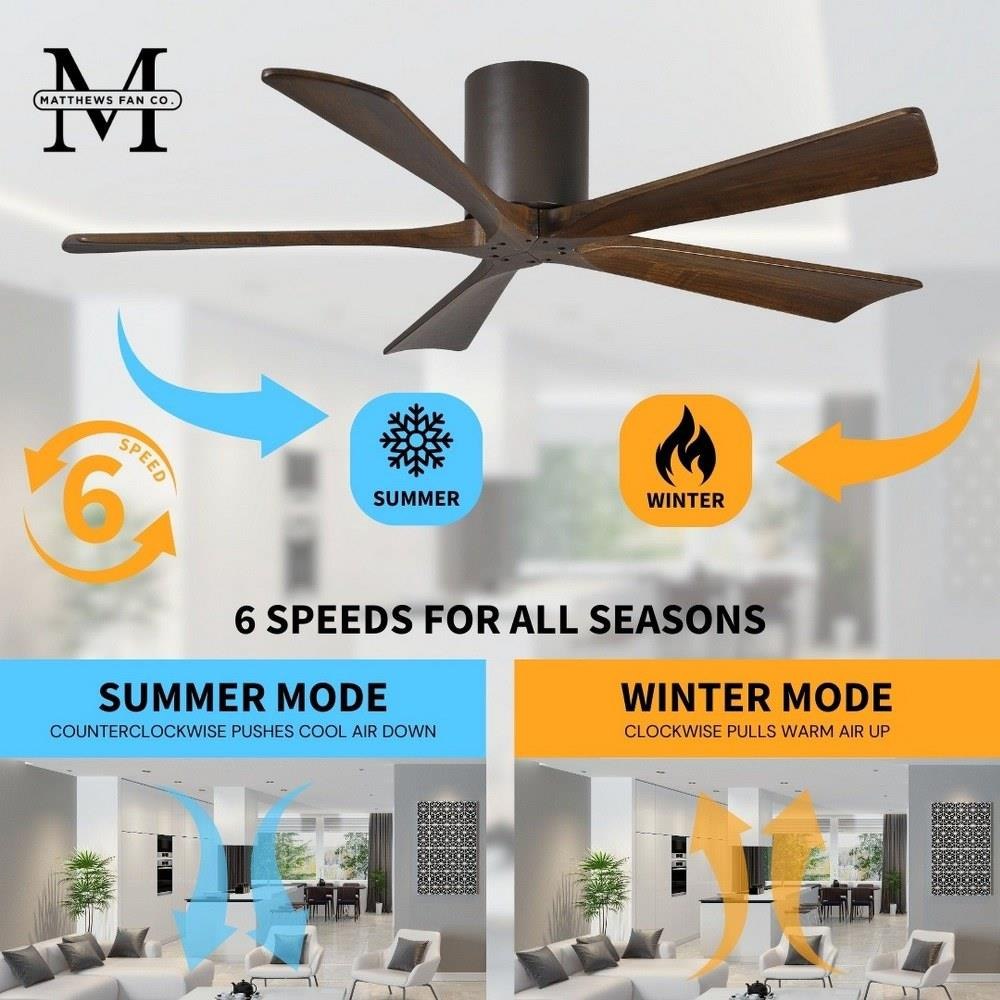 M
MATTHEWS FAN CO.

6
SPEED

SUMMER

WINTER

6 SPEEDS FOR ALL SEASONS

SUMMER MODE
COUNTERCLOCKWISE PUSHES COOL AIR DOWN

WINTER MODE
CLOCKWISE PULLS WARM AIR UP