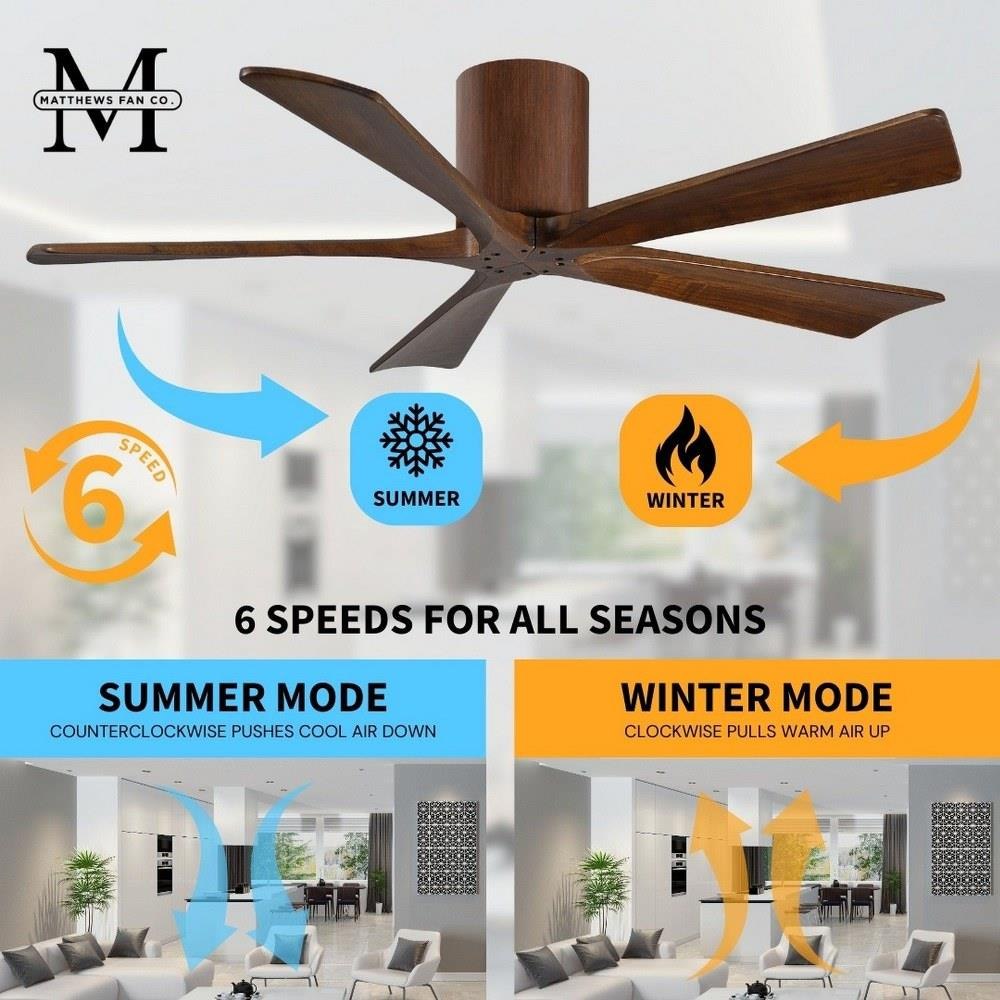 M
MATTHEWS FAN CO.

6
SPEED

SUMMER

WINTER

6 SPEEDS FOR ALL SEASONS

SUMMER MODE
COUNTERCLOCKWISE PUSHES COOL AIR DOWN

WINTER MODE
CLOCKWISE PULLS WARM AIR UP