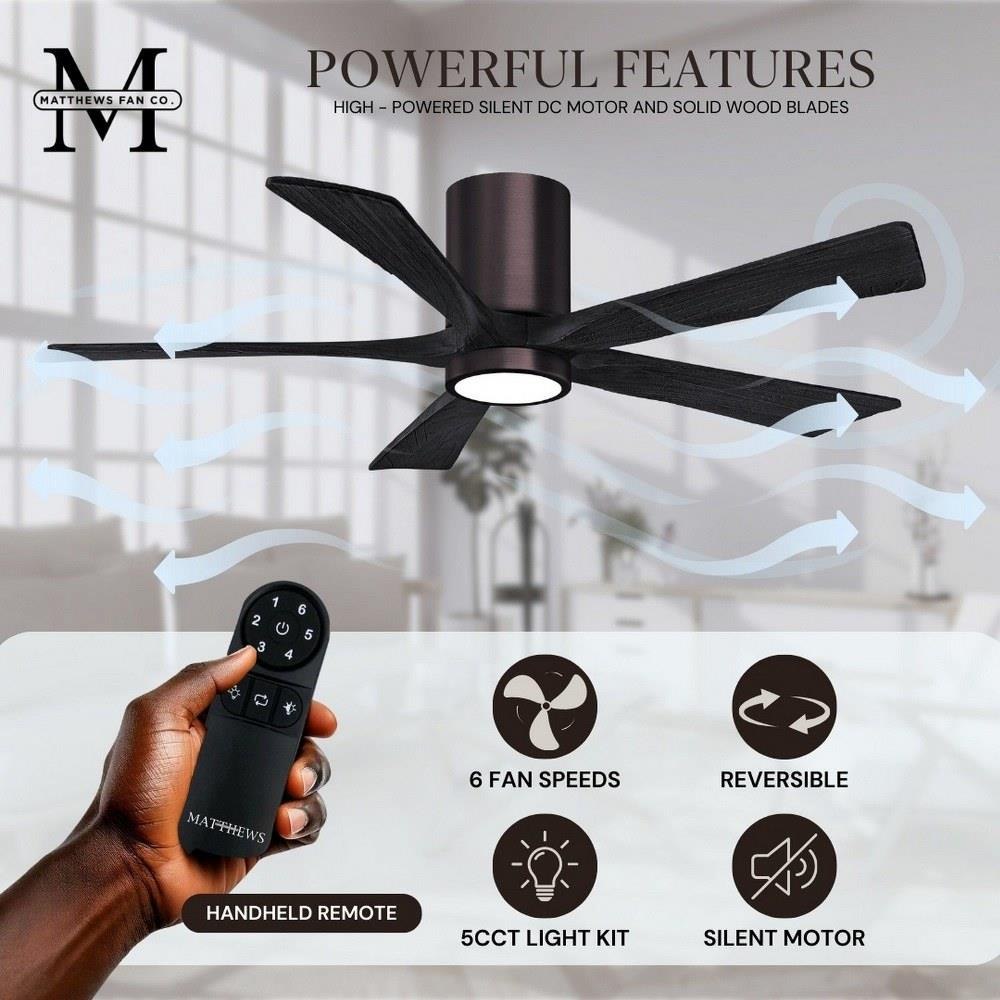 M
MATTHEWS FAN CO.

POWERFUL FEATURES
HIGH - POWERED SILENT DC MOTOR AND SOLID WOOD BLADES

1 6
2 5
3 4

MATTHEWS

HANDHELD REMOTE

6 FAN SPEEDS

REVERSIBLE

5CCT LIGHT KIT

SILENT MOTOR