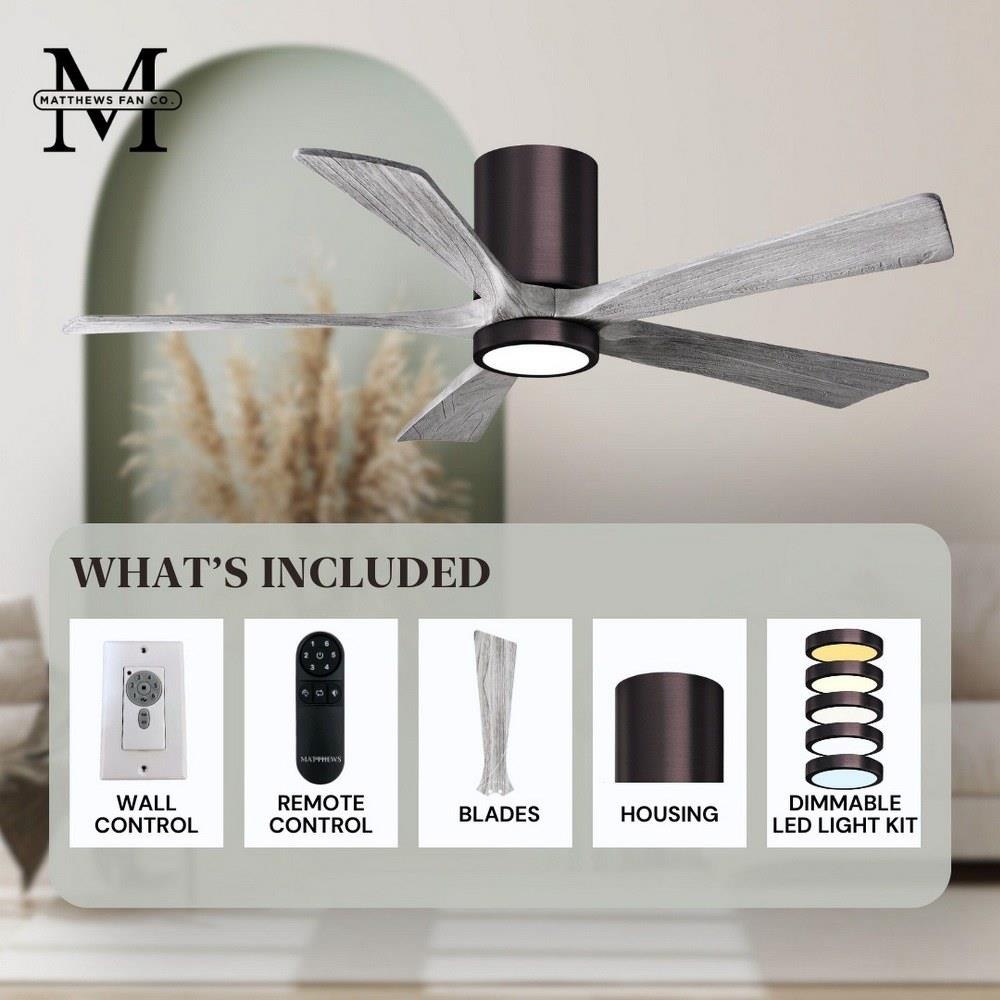 M
MATTHEWS FAN CO.

WHAT'S INCLUDED

MATTHEWS

WALL CONTROL

REMOTE CONTROL

BLADES

HOUSING

DIMMABLE LED LIGHT KIT