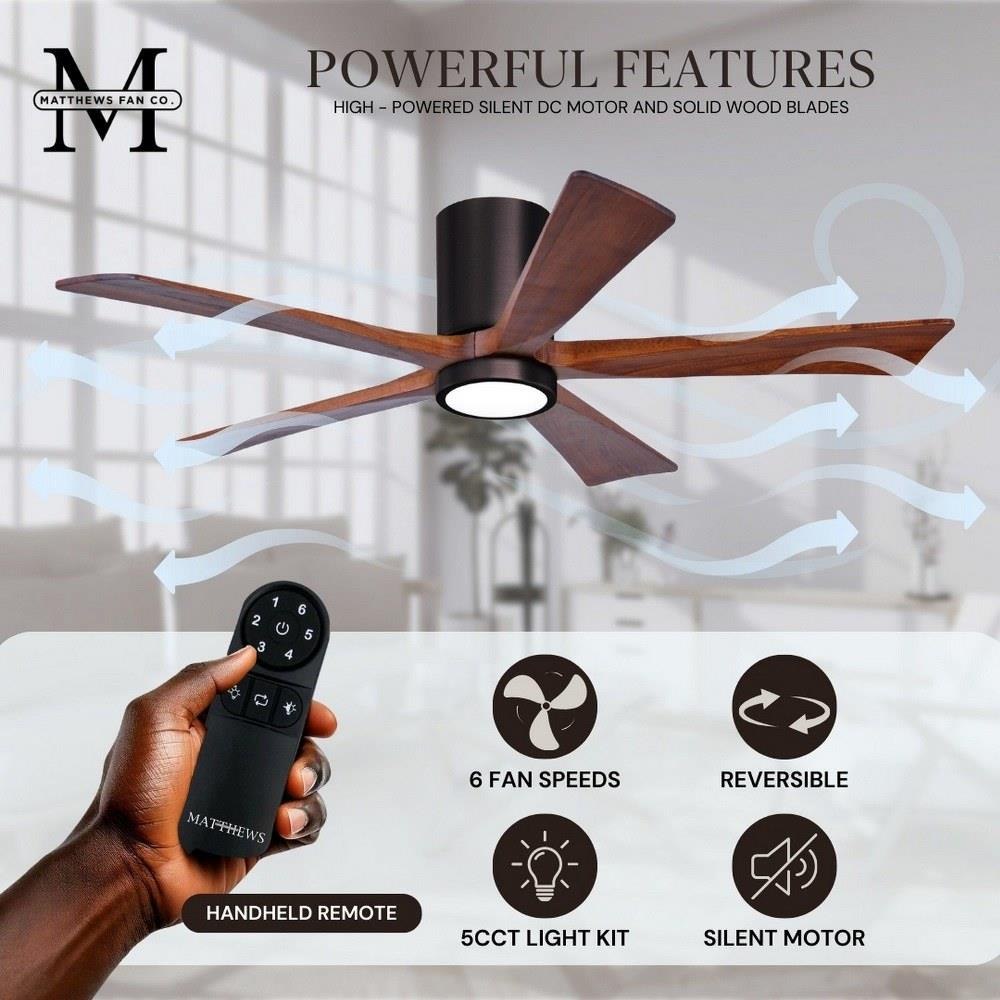 M
MATTHEWS FAN CO.

POWERFUL FEATURES
HIGH - POWERED SILENT DC MOTOR AND SOLID WOOD BLADES

1 6
2 5
3 4

MATTHEWS

HANDHELD REMOTE

6 FAN SPEEDS

REVERSIBLE

5CCT LIGHT KIT

SILENT MOTOR