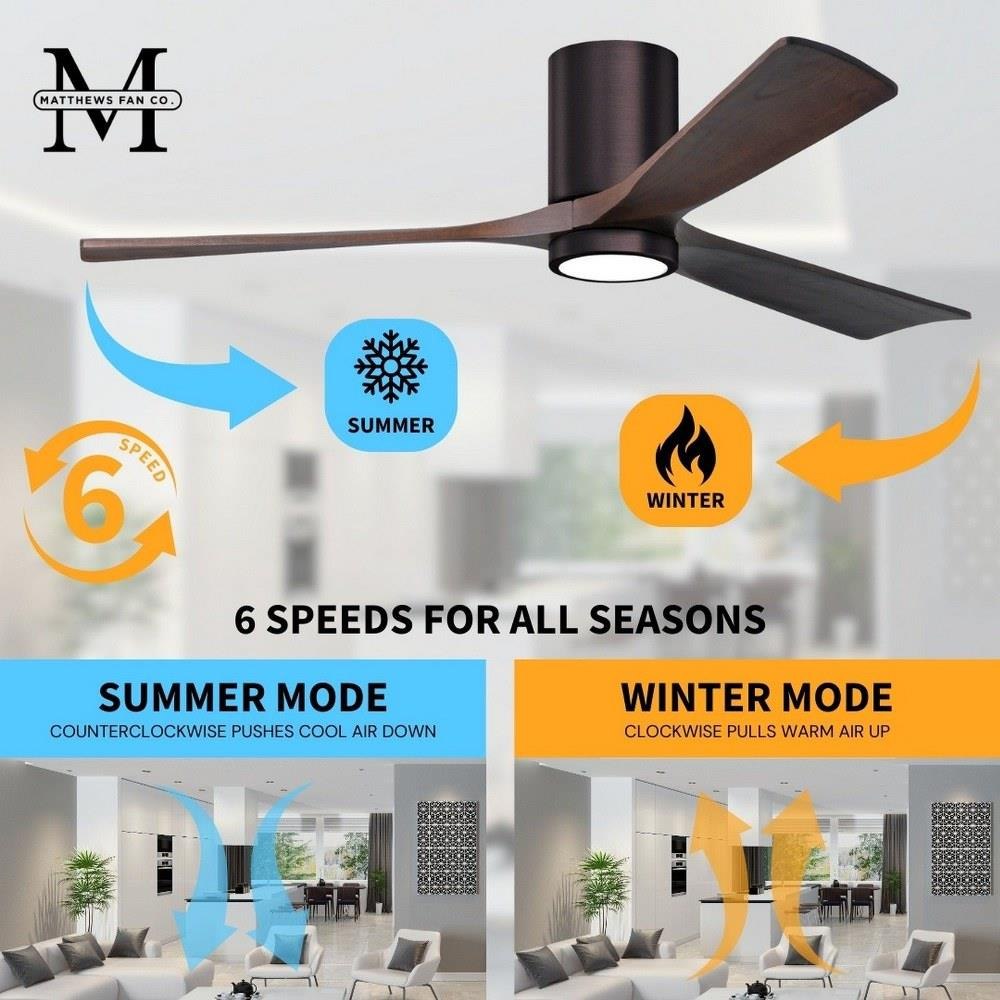 M
MATTHEWS FAN CO.

SUMMER

WINTER

6
SPEED

6 SPEEDS FOR ALL SEASONS

SUMMER MODE
COUNTERCLOCKWISE PUSHES COOL AIR DOWN

WINTER MODE
CLOCKWISE PULLS WARM AIR UP