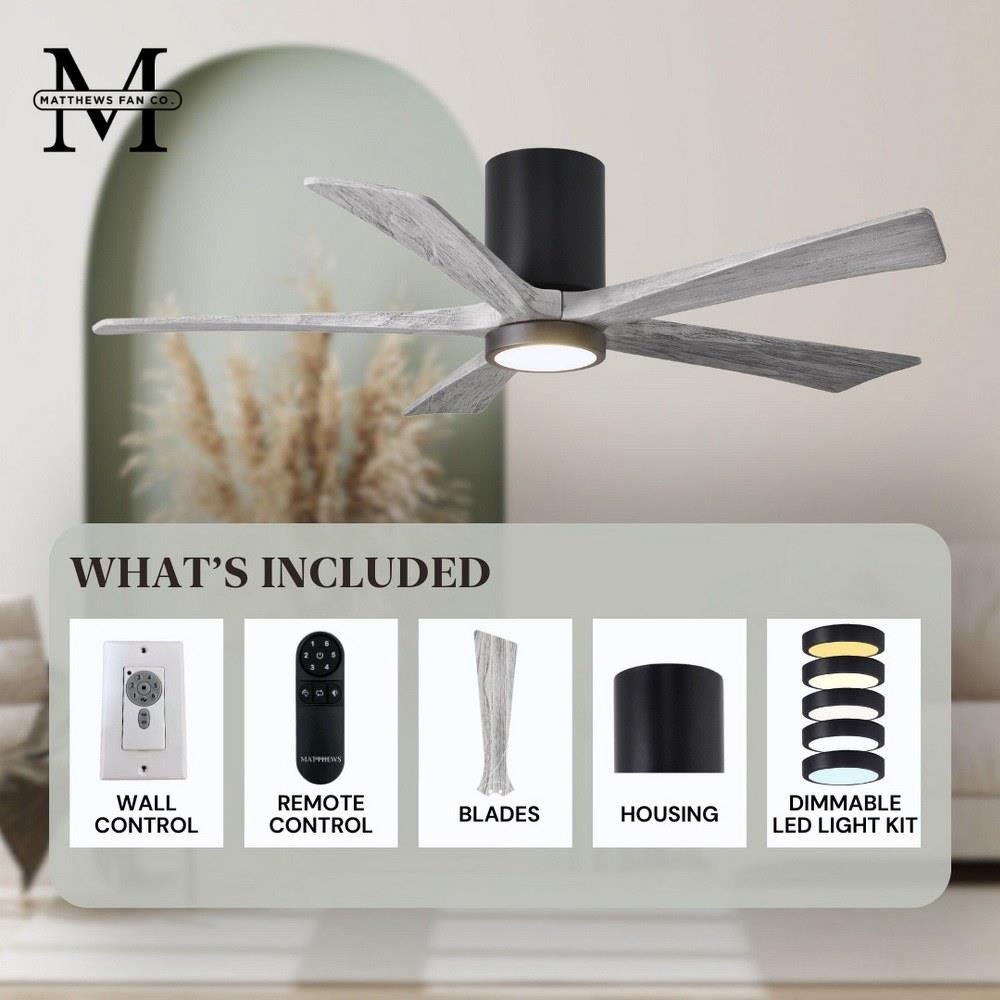 M
MATTHEWS FAN CO.

WHAT'S INCLUDED

MATTHEWS

WALL CONTROL

REMOTE CONTROL

BLADES

HOUSING

DIMMABLE LED LIGHT KIT