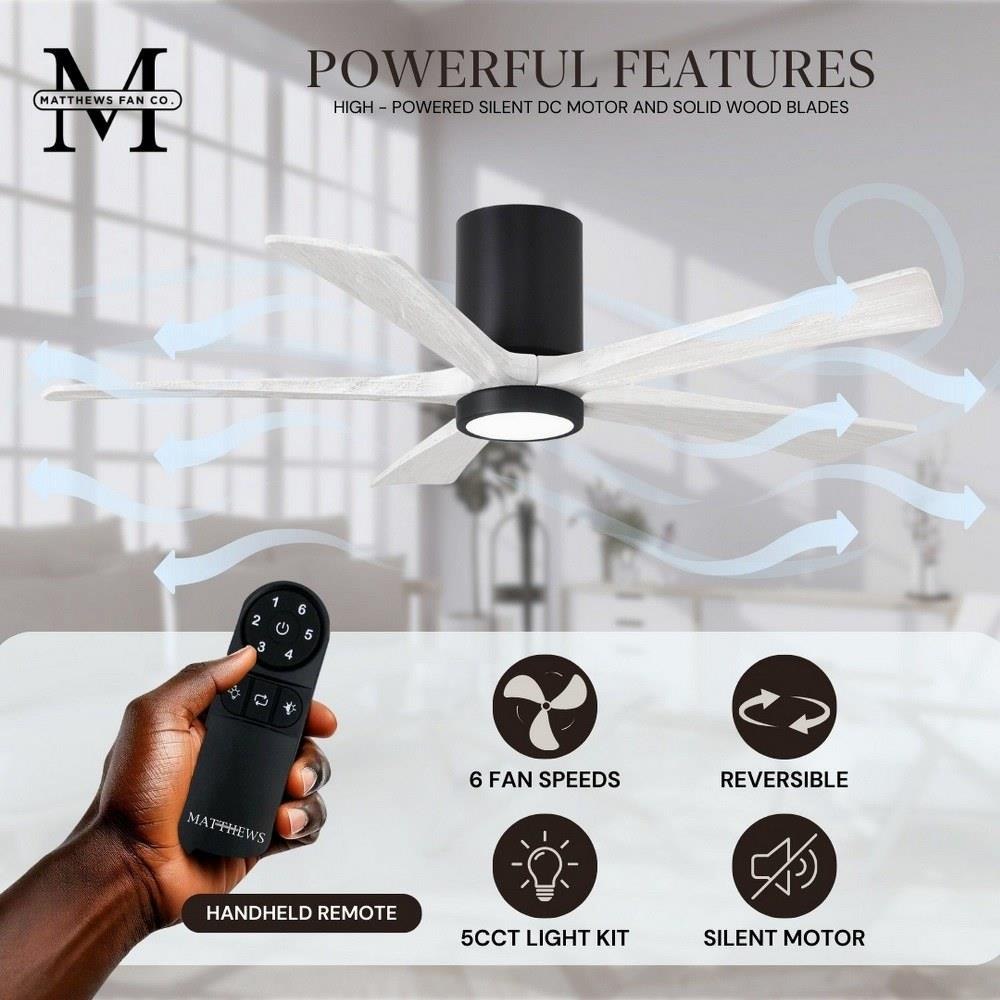 M
MATTHEWS FAN CO.

POWERFUL FEATURES
HIGH - POWERED SILENT DC MOTOR AND SOLID WOOD BLADES

1 6
2 5
3 4

MATTHEWS

HANDHELD REMOTE

6 FAN SPEEDS

REVERSIBLE

5CCT LIGHT KIT

SILENT MOTOR