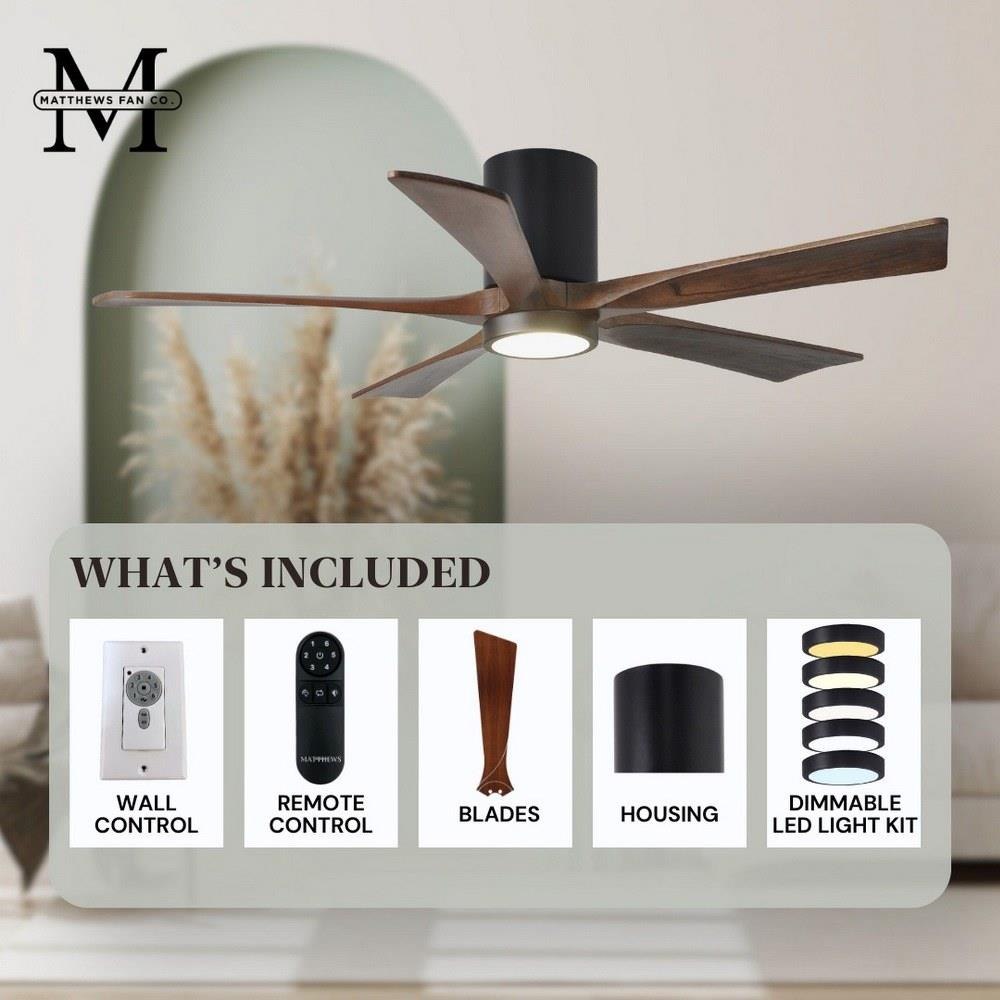 M
MATTHEWS FAN CO.

WHAT'S INCLUDED

MATTHEWS

WALL CONTROL

REMOTE CONTROL

BLADES

HOUSING

DIMMABLE LED LIGHT KIT