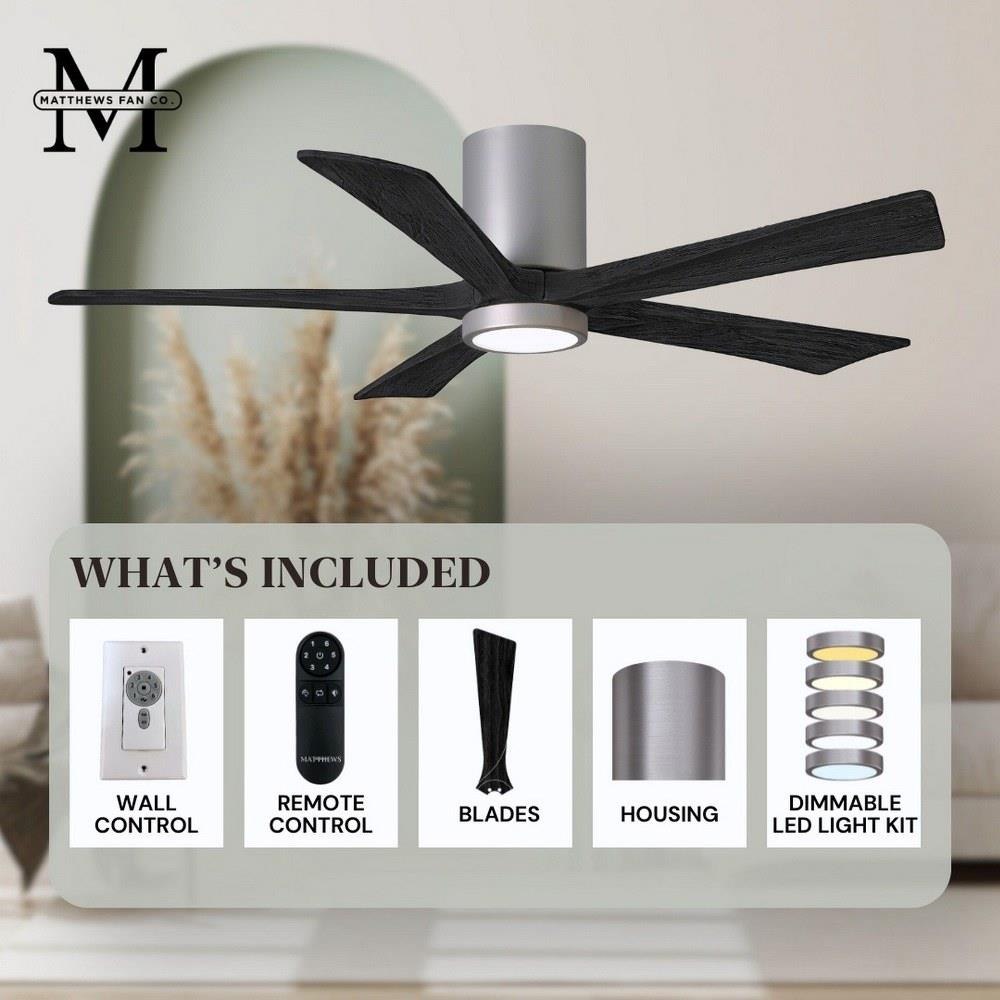 M
MATTHEWS FAN CO.

WHAT'S INCLUDED

MATTHEWS

WALL CONTROL

REMOTE CONTROL

BLADES

HOUSING

DIMMABLE LED LIGHT KIT