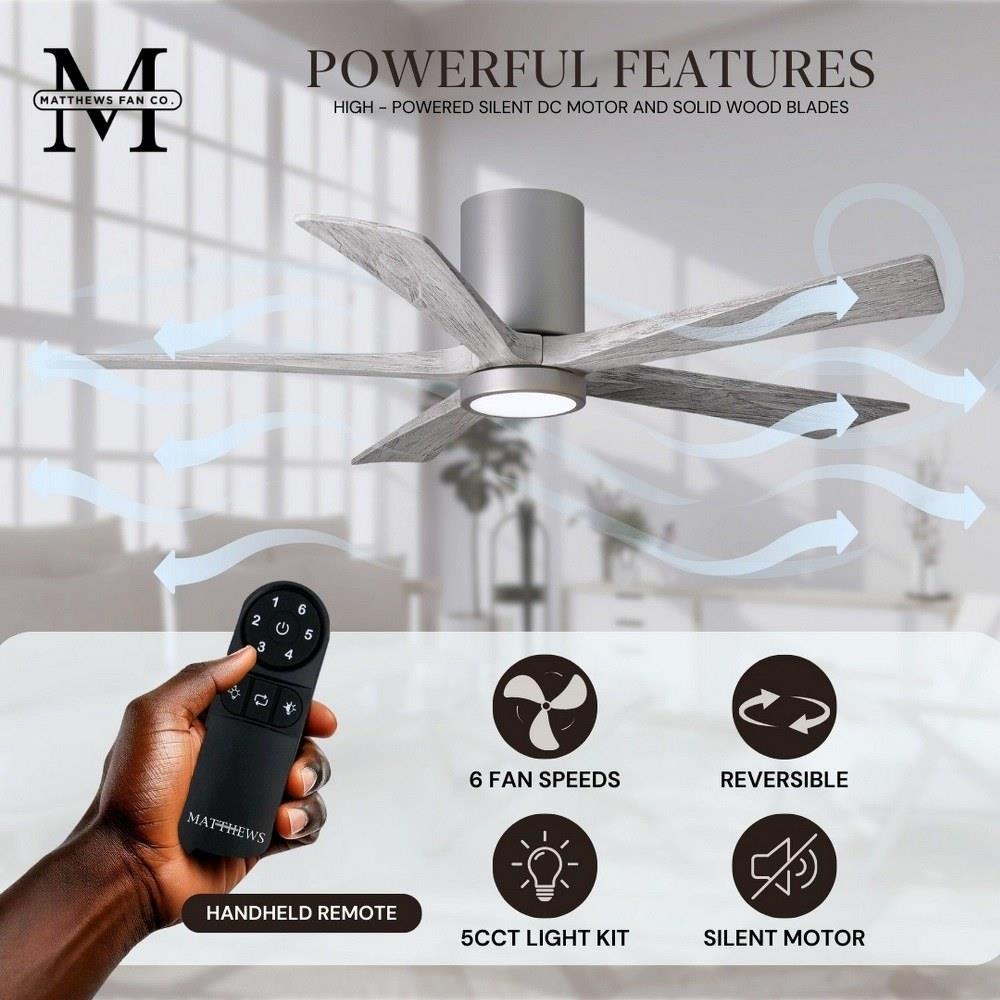 M
MATTHEWS FAN CO.

POWERFUL FEATURES
HIGH - POWERED SILENT DC MOTOR AND SOLID WOOD BLADES

1 6 2 5 3 4

MATTHEWS

HANDHELD REMOTE

6 FAN SPEEDS

REVERSIBLE

5CCT LIGHT KIT

SILENT MOTOR