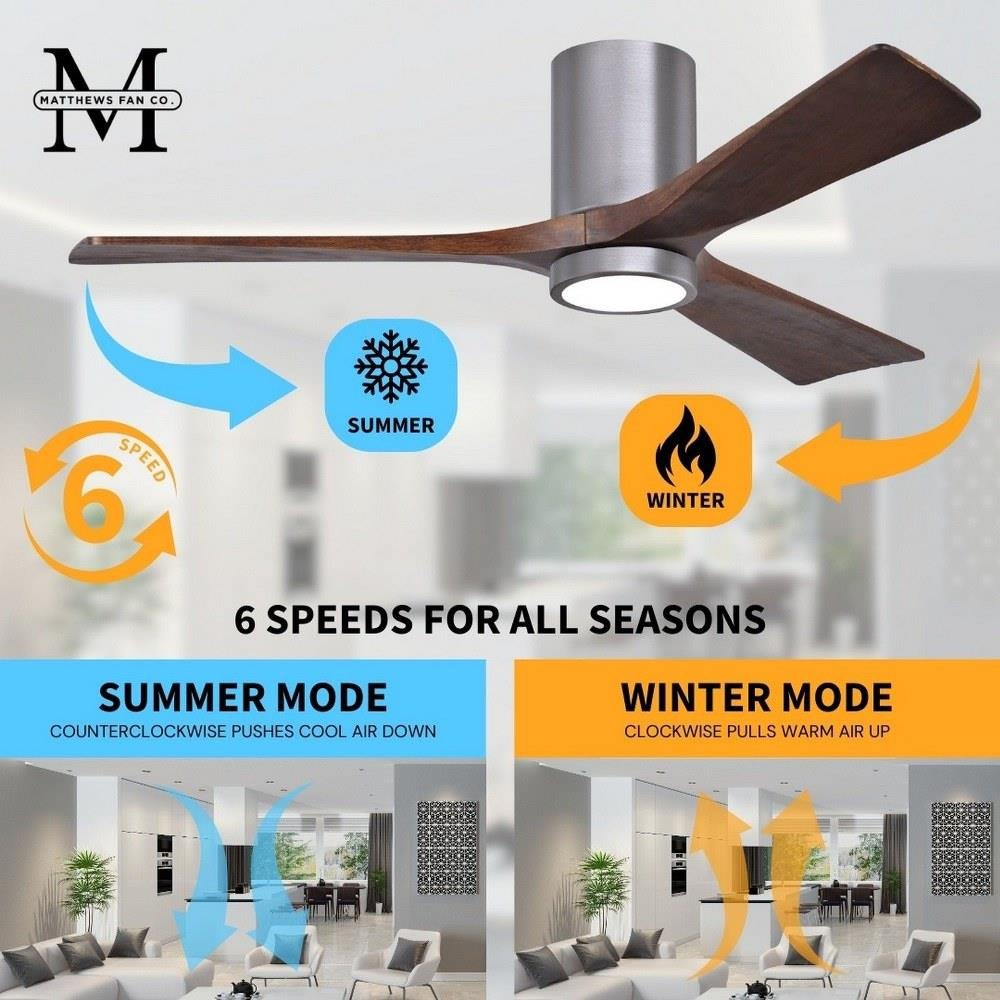 M
MATTHEWS FAN CO.

SUMMER

6
SPEED

WINTER

6 SPEEDS FOR ALL SEASONS

SUMMER MODE
COUNTERCLOCKWISE PUSHES COOL AIR DOWN

WINTER MODE
CLOCKWISE PULLS WARM AIR UP