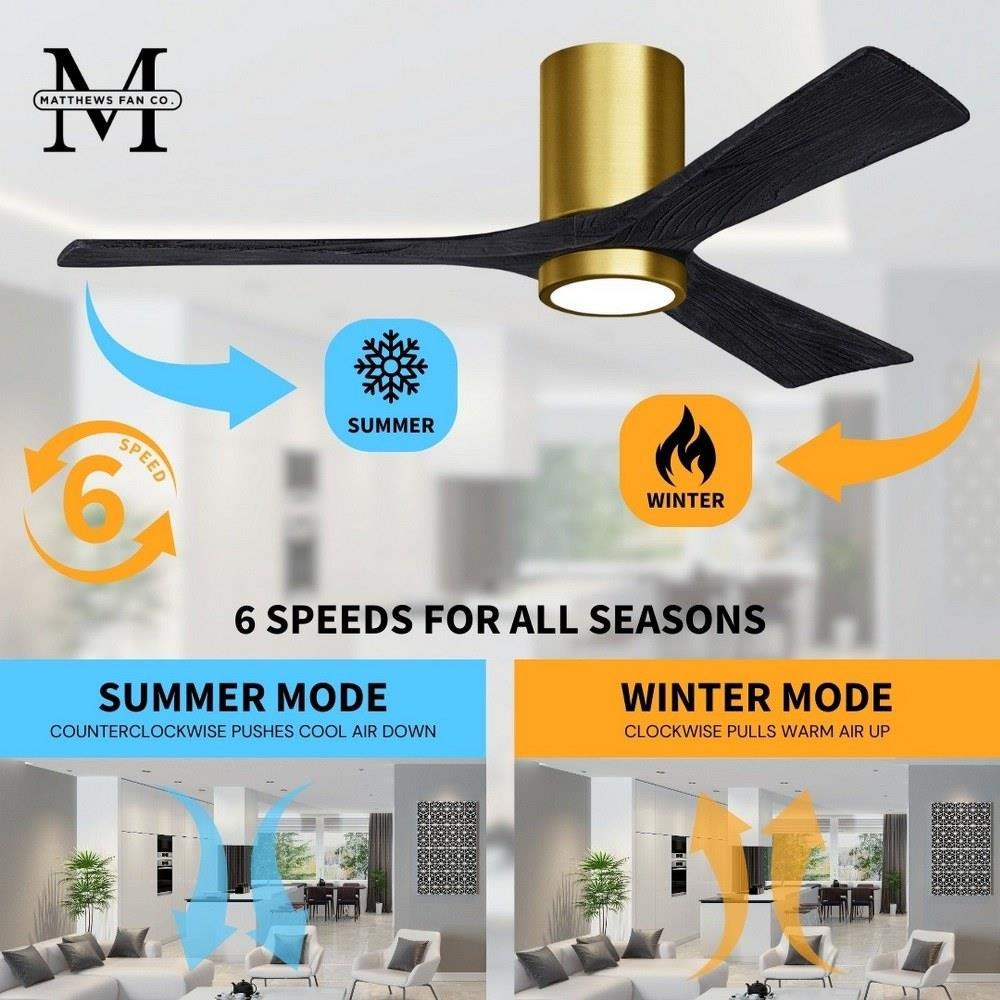 M
MATTHEWS FAN CO.

SUMMER

WINTER

6
SPEED

6 SPEEDS FOR ALL SEASONS

SUMMER MODE
COUNTERCLOCKWISE PUSHES COOL AIR DOWN

WINTER MODE
CLOCKWISE PULLS WARM AIR UP