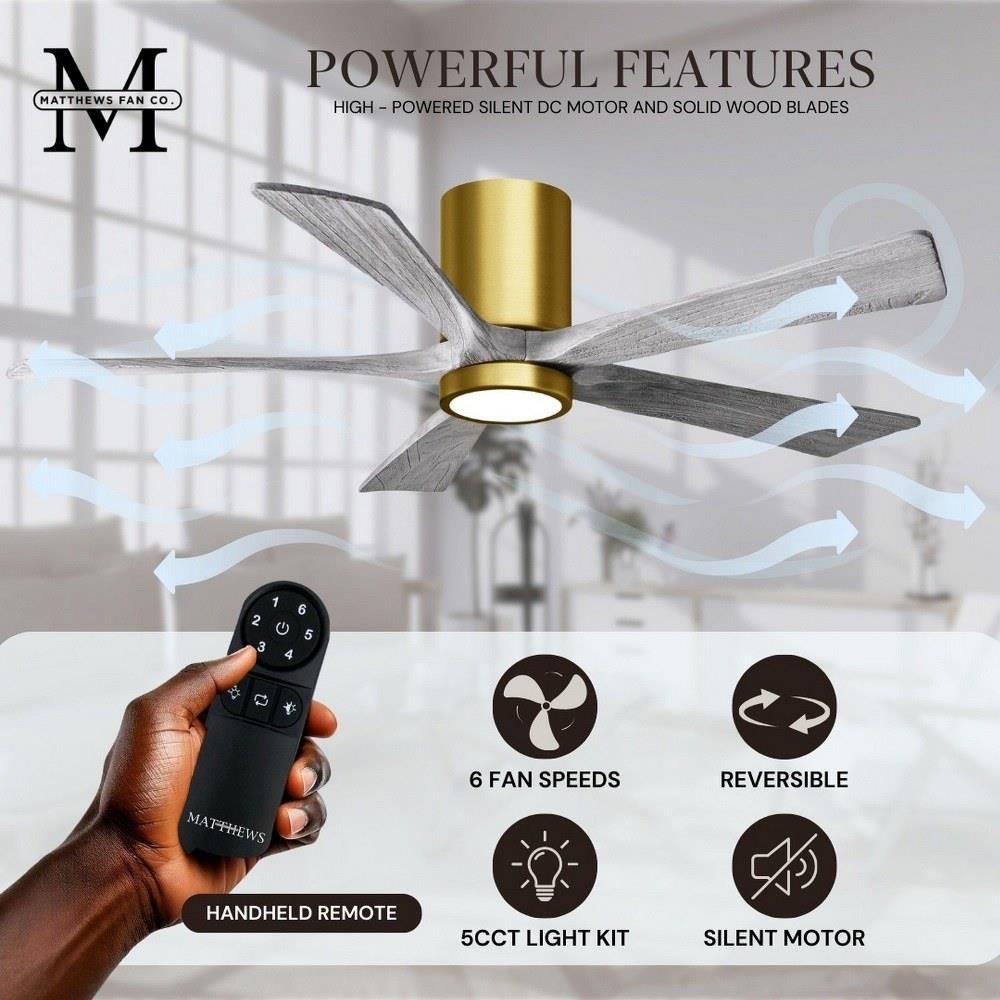 M
MATTHEWS FAN CO.

POWERFUL FEATURES
HIGH - POWERED SILENT DC MOTOR AND SOLID WOOD BLADES

1 6 2 5 3 4

MATTHEWS

HANDHELD REMOTE

6 FAN SPEEDS

REVERSIBLE

5CCT LIGHT KIT

SILENT MOTOR