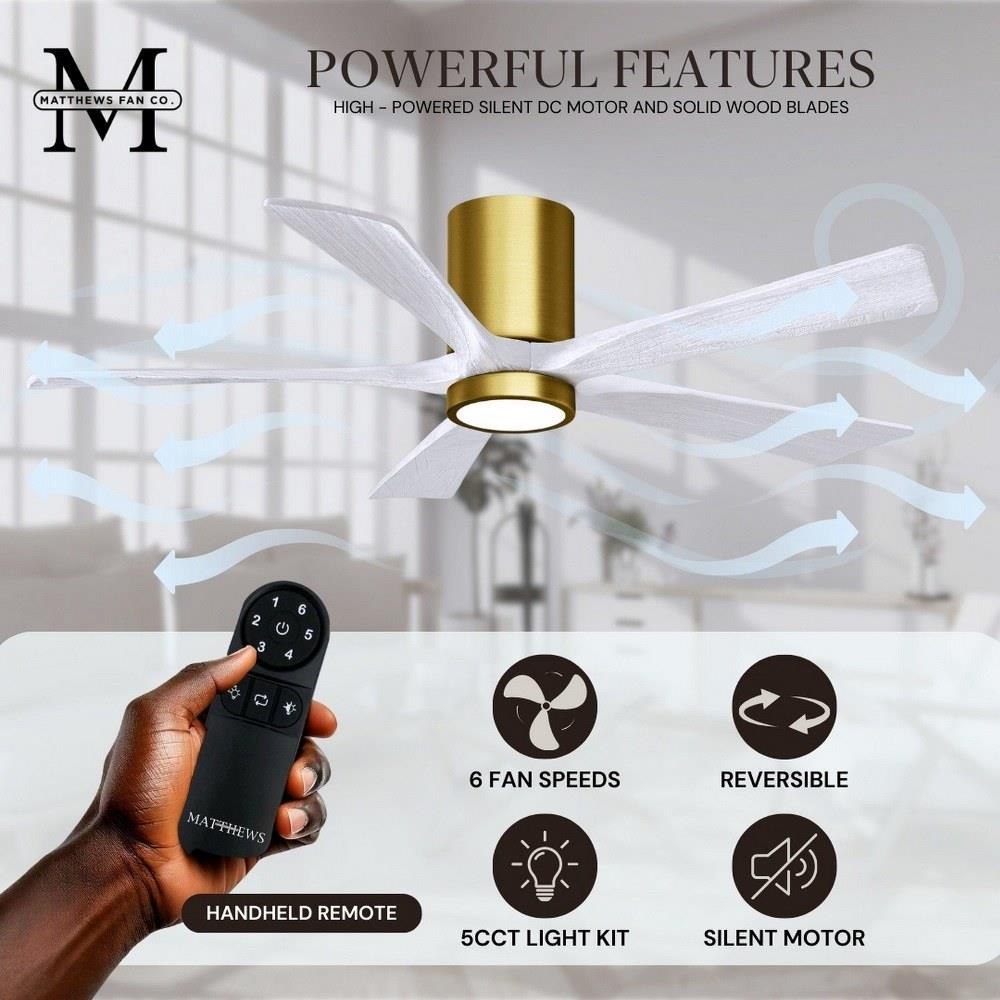 M
MATTHEWS FAN CO.

POWERFUL FEATURES
HIGH - POWERED SILENT DC MOTOR AND SOLID WOOD BLADES

1 6
2 5
3 4

MATTHEWS

HANDHELD REMOTE

6 FAN SPEEDS

REVERSIBLE

5CCT LIGHT KIT

SILENT MOTOR