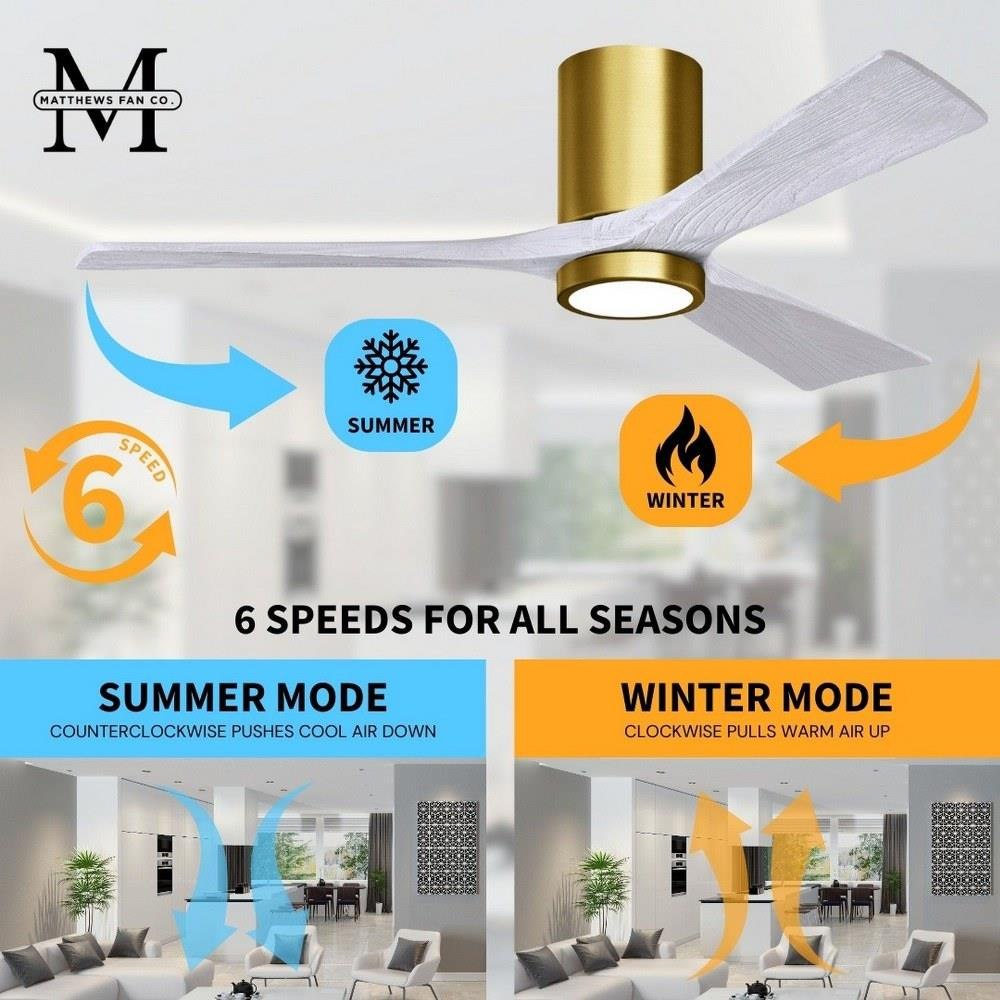 M
MATTHEWS FAN CO.

SUMMER

WINTER

6
SPEED

6 SPEEDS FOR ALL SEASONS

SUMMER MODE
COUNTERCLOCKWISE PUSHES COOL AIR DOWN

WINTER MODE
CLOCKWISE PULLS WARM AIR UP