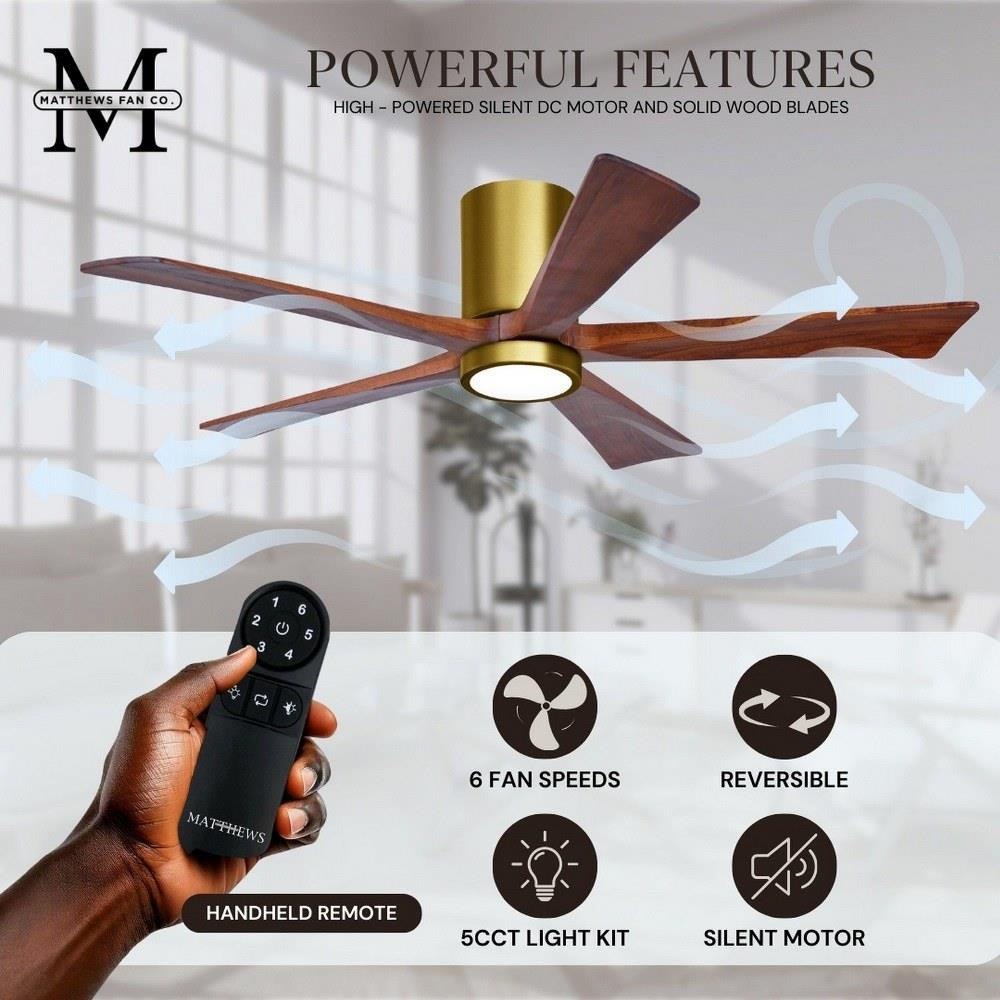 M
MATTHEWS FAN CO.

POWERFUL FEATURES
HIGH - POWERED SILENT DC MOTOR AND SOLID WOOD BLADES

1 6
2 5
3 4

MATTHEWS

HANDHELD REMOTE

6 FAN SPEEDS

REVERSIBLE

5CCT LIGHT KIT

SILENT MOTOR