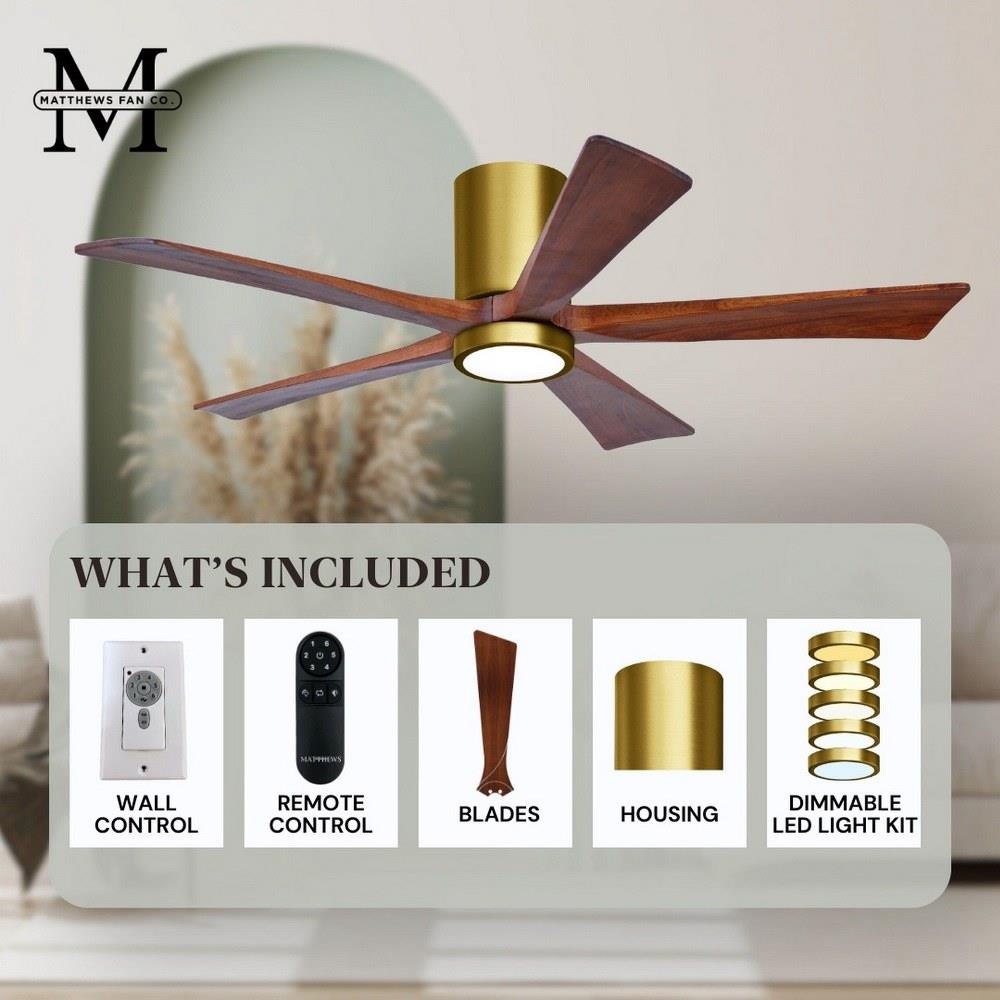 M
MATTHEWS FAN CO.

WHAT'S INCLUDED

MATTHEWS

WALL CONTROL

REMOTE CONTROL

BLADES

HOUSING

DIMMABLE LED LIGHT KIT