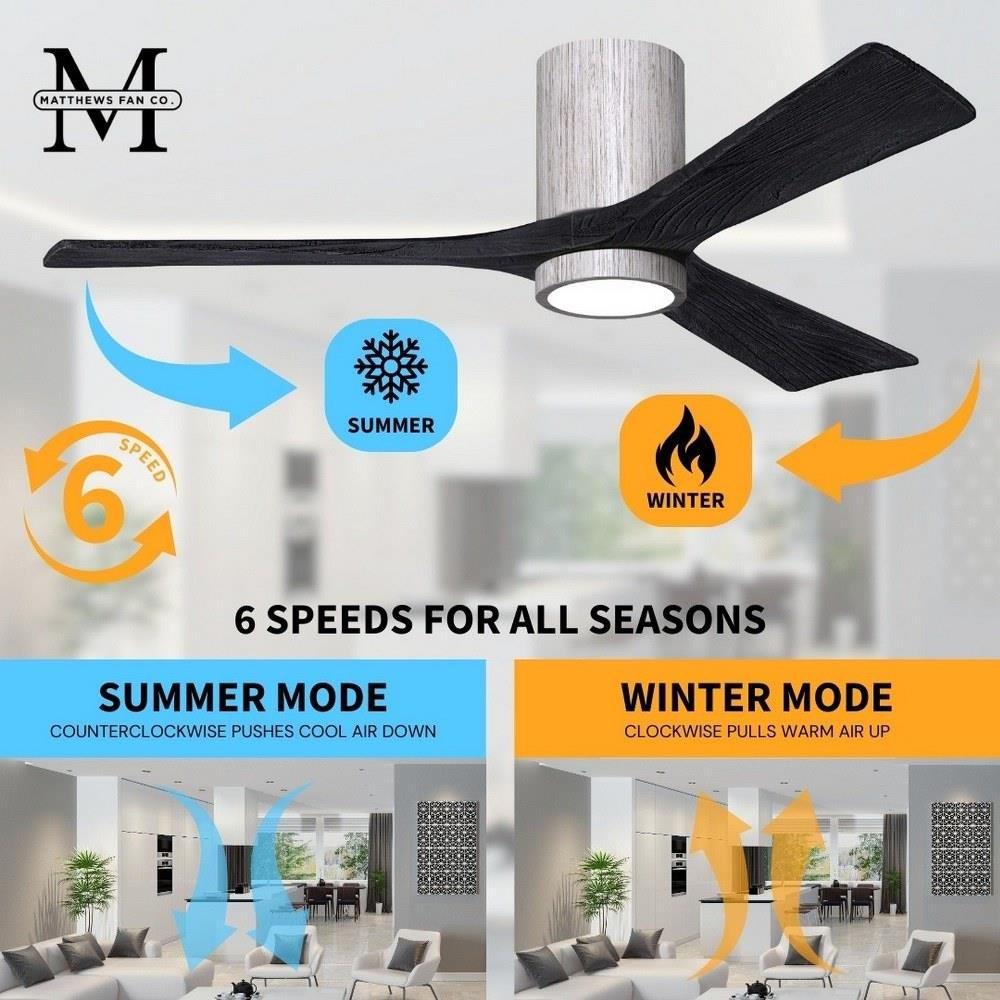 M
MATTHEWS FAN CO.

SUMMER

WINTER

6
SPEED

6 SPEEDS FOR ALL SEASONS

SUMMER MODE
COUNTERCLOCKWISE PUSHES COOL AIR DOWN

WINTER MODE
CLOCKWISE PULLS WARM AIR UP