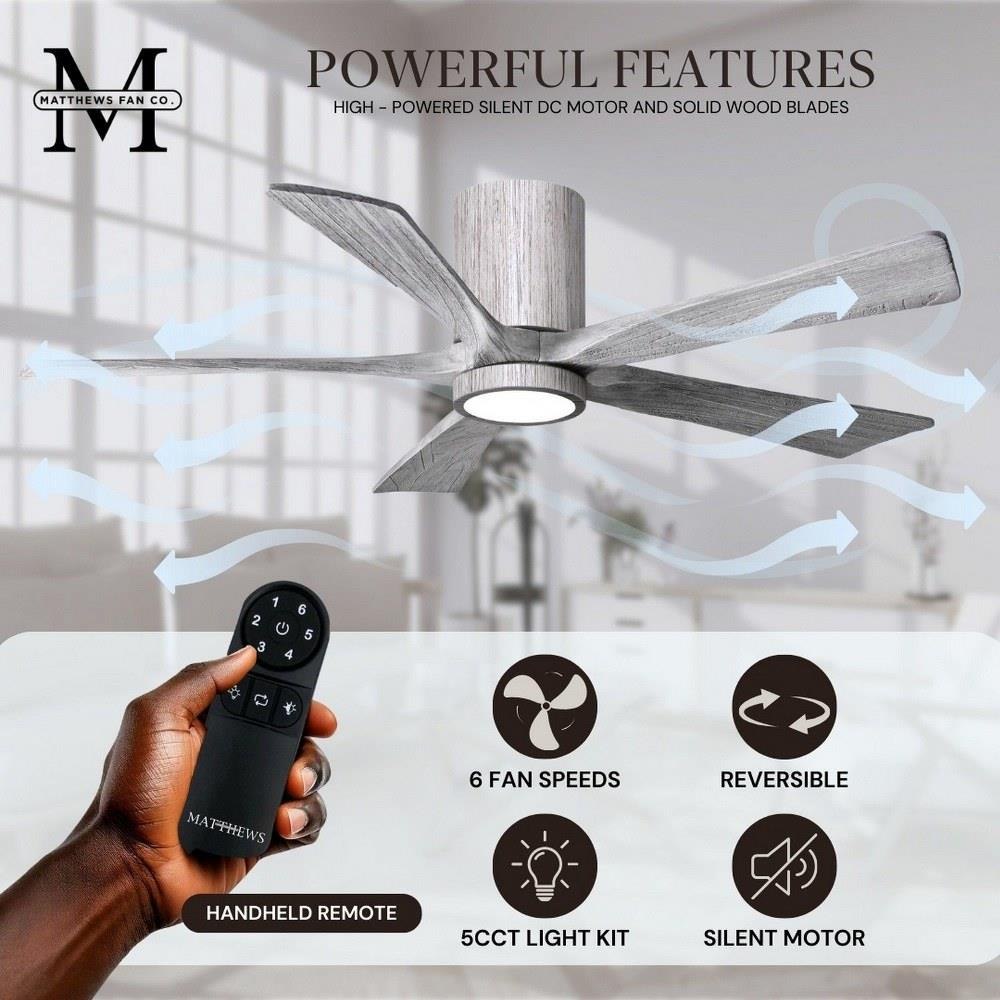 M
MATTHEWS FAN CO.

POWERFUL FEATURES
HIGH - POWERED SILENT DC MOTOR AND SOLID WOOD BLADES

1 6
2 5
3 4

MATTHEWS

HANDHELD REMOTE

6 FAN SPEEDS

REVERSIBLE

5CCT LIGHT KIT

SILENT MOTOR