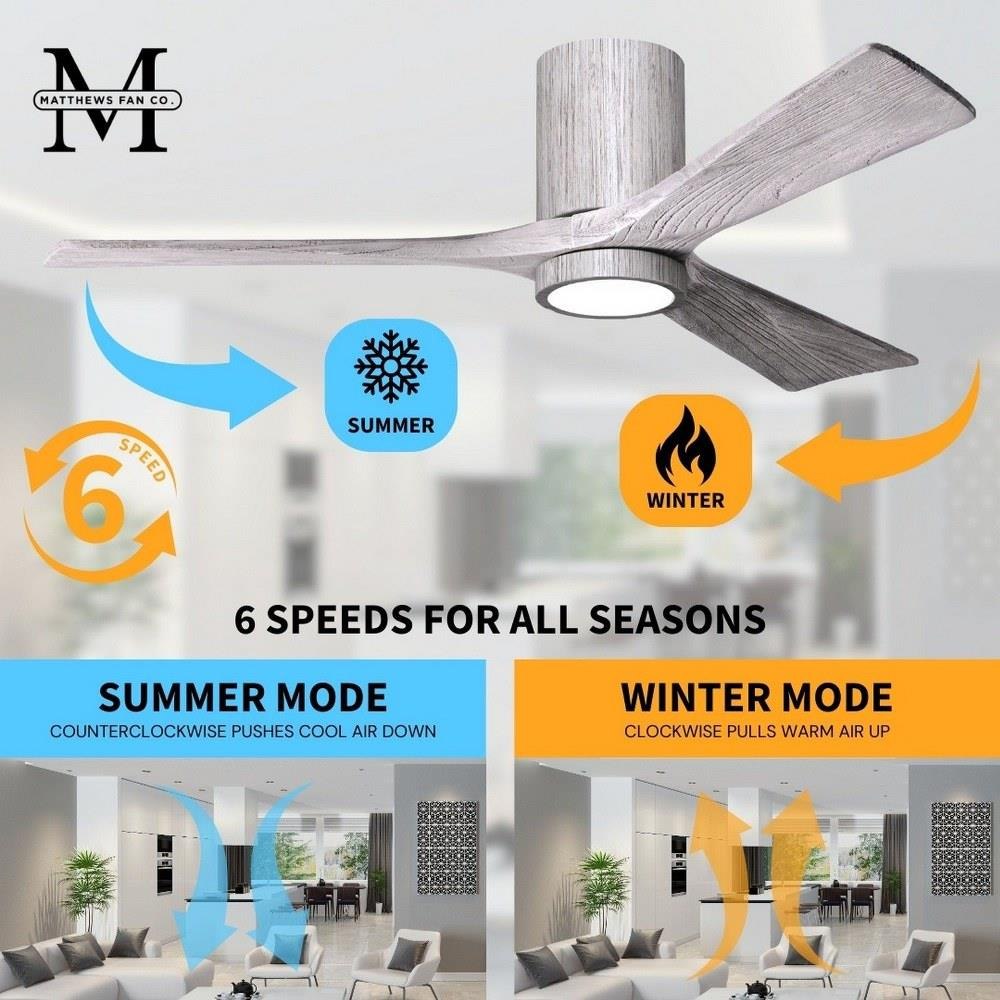 M
MATTHEWS FAN CO.

SUMMER

WINTER

6
SPEED

6 SPEEDS FOR ALL SEASONS

SUMMER MODE
COUNTERCLOCKWISE PUSHES COOL AIR DOWN

WINTER MODE
CLOCKWISE PULLS WARM AIR UP