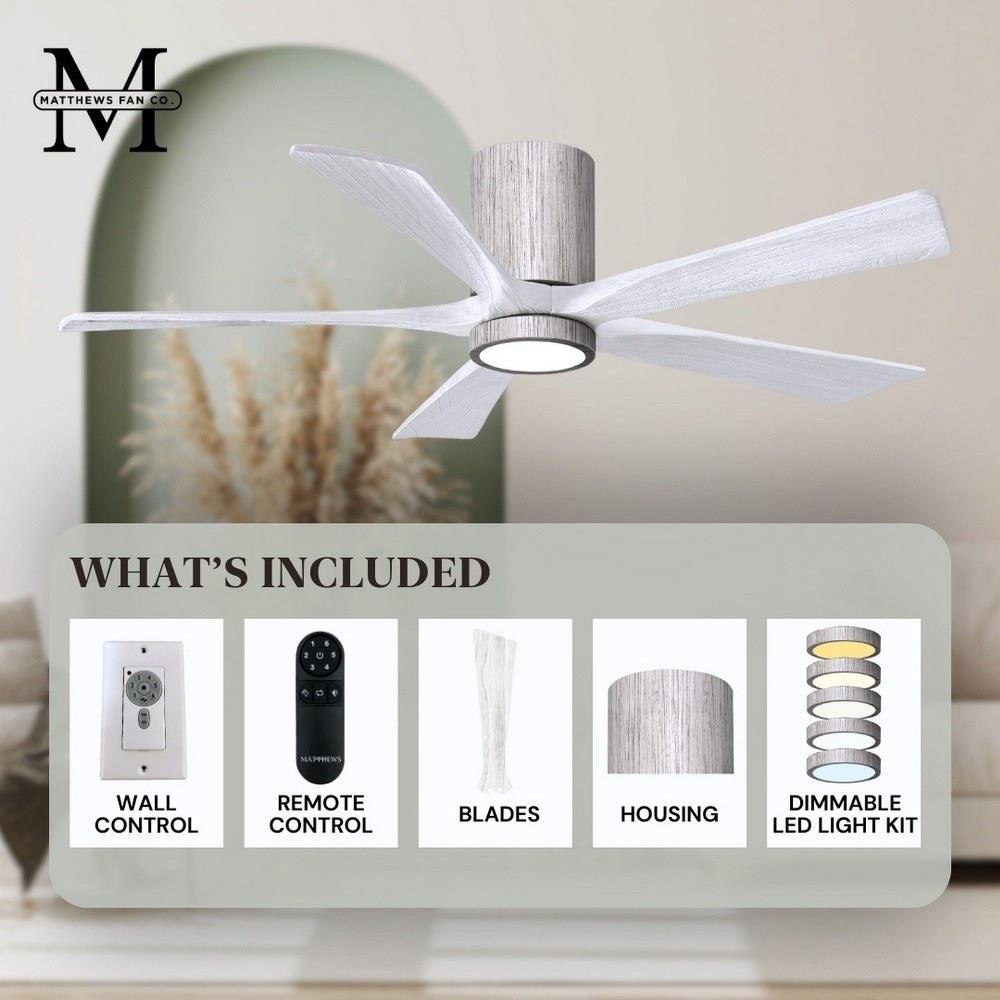 M
MATTHEWS FAN CO.

WHAT'S INCLUDED

MATTHEWS

WALL CONTROL

REMOTE CONTROL

BLADES

HOUSING

DIMMABLE LED LIGHT KIT