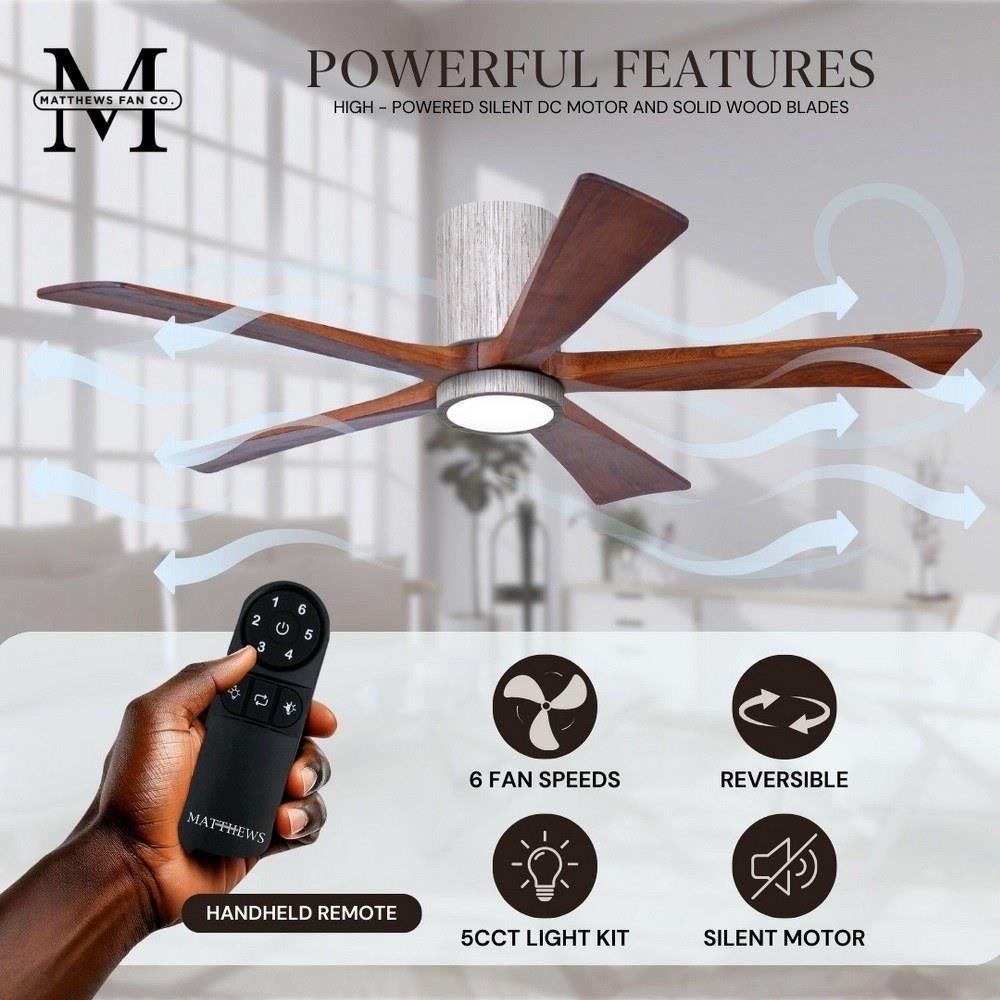 M
MATTHEWS FAN CO.

POWERFUL FEATURES
HIGH - POWERED SILENT DC MOTOR AND SOLID WOOD BLADES

1 6 2 5 3 4

MATTHEWS

HANDHELD REMOTE

6 FAN SPEEDS

REVERSIBLE

5CCT LIGHT KIT

SILENT MOTOR