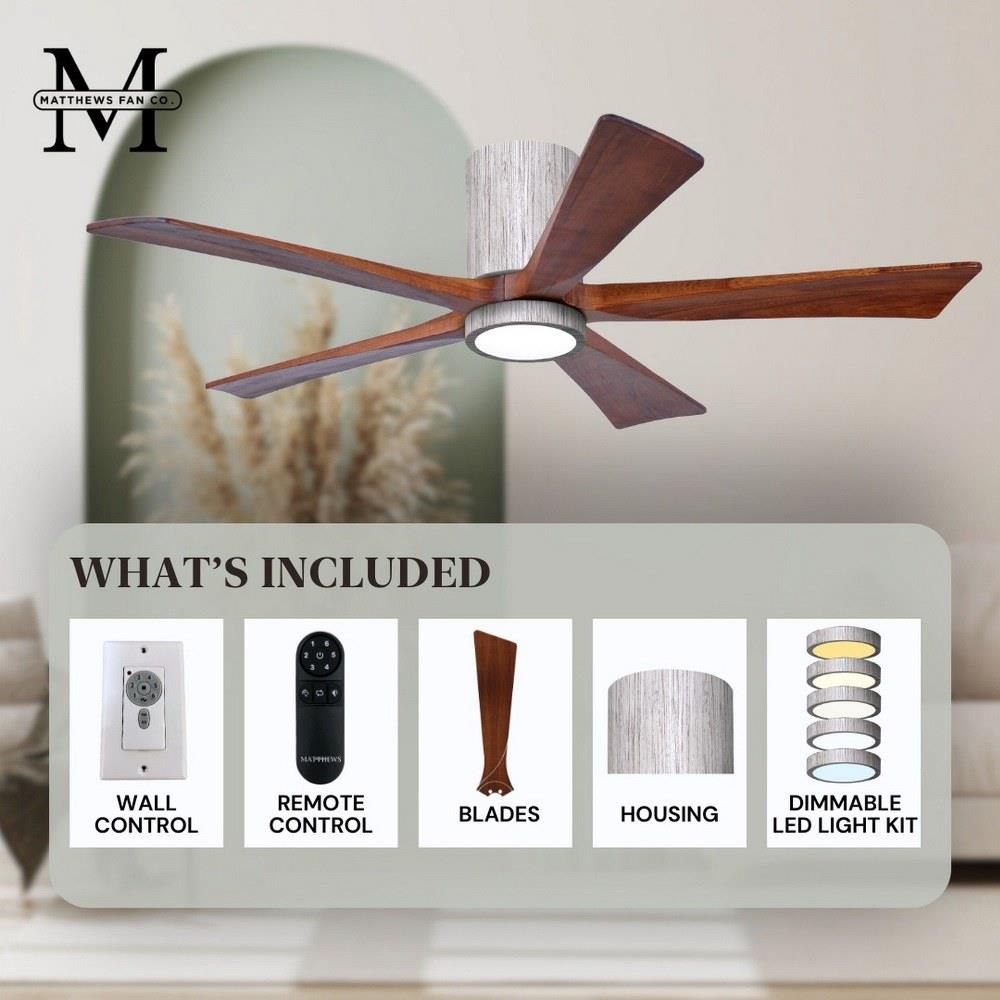 M
MATTHEWS FAN CO.

WHAT'S INCLUDED

WALL CONTROL

MATTHEWS

REMOTE CONTROL

BLADES

HOUSING

DIMMABLE LED LIGHT KIT