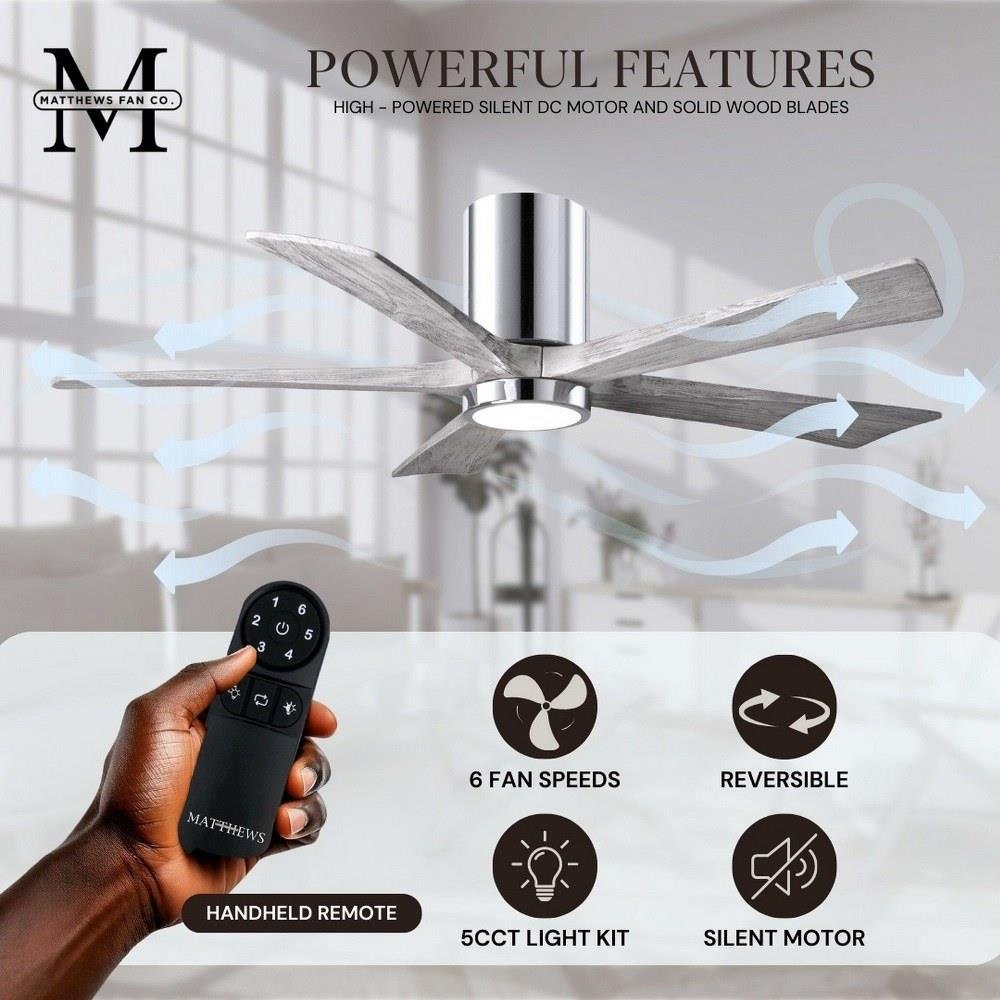 M
MATTHEWS FAN CO.

POWERFUL FEATURES
HIGH - POWERED SILENT DC MOTOR AND SOLID WOOD BLADES

1 6
2 5
3 4

MATTHEWS

HANDHELD REMOTE

6 FAN SPEEDS

REVERSIBLE

5CCT LIGHT KIT

SILENT MOTOR