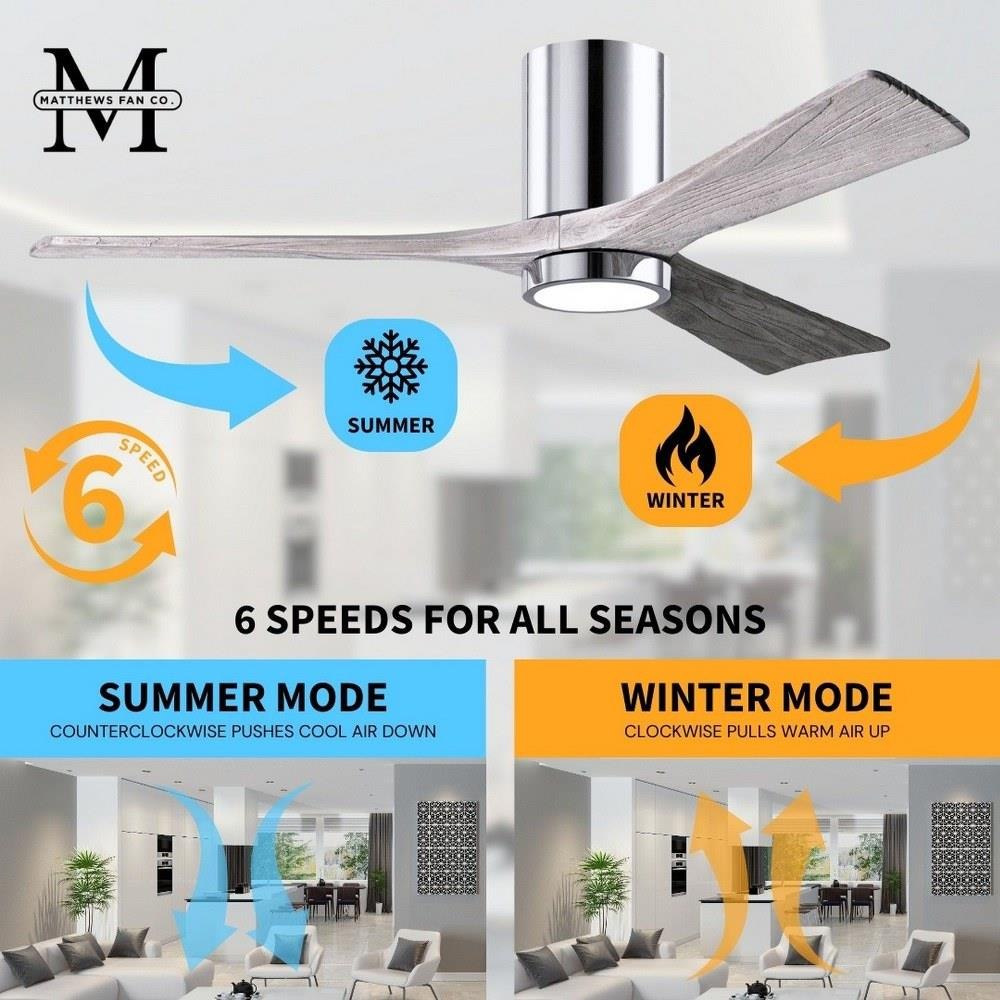 M
MATTHEWS FAN CO.

SUMMER

WINTER

6
SPEED

6 SPEEDS FOR ALL SEASONS

SUMMER MODE
COUNTERCLOCKWISE PUSHES COOL AIR DOWN

WINTER MODE
CLOCKWISE PULLS WARM AIR UP