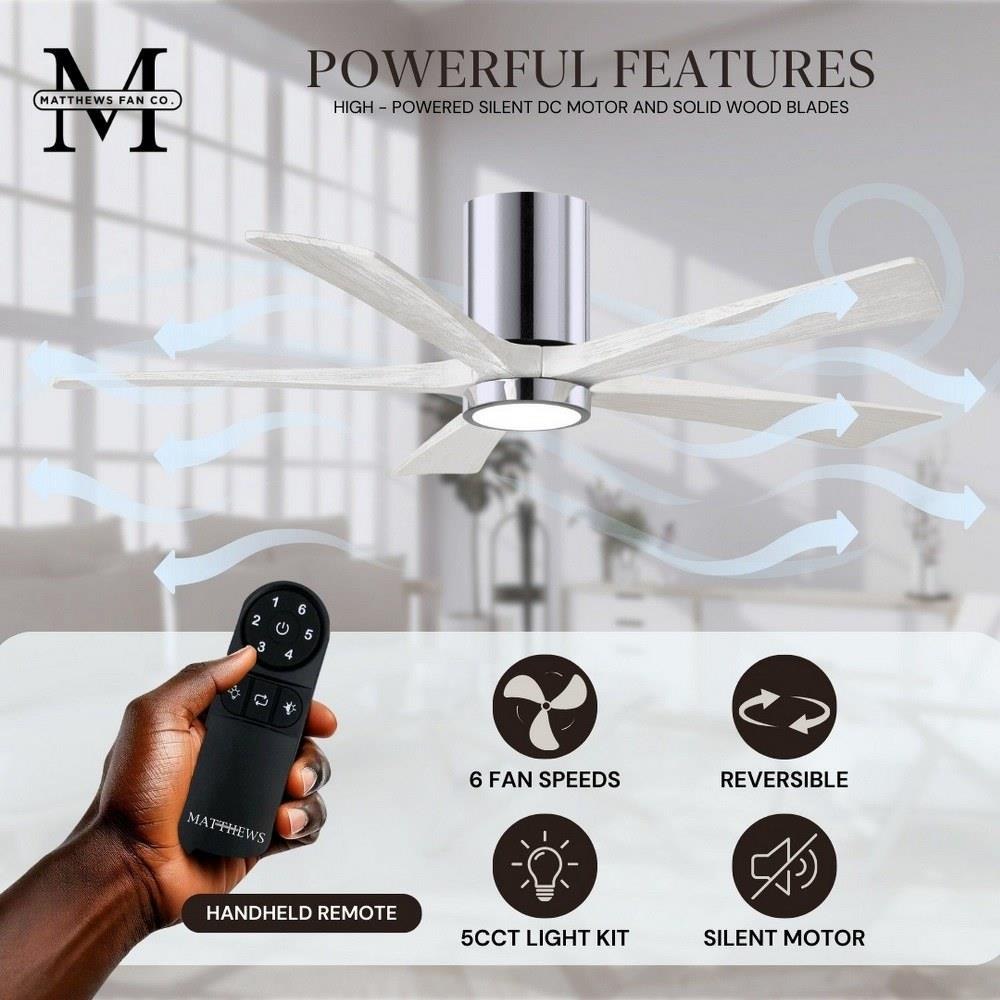 M
MATTHEWS FAN CO.

POWERFUL FEATURES
HIGH - POWERED SILENT DC MOTOR AND SOLID WOOD BLADES

1 6
2 5
3 4

MATTHEWS

HANDHELD REMOTE

6 FAN SPEEDS

REVERSIBLE

5CCT LIGHT KIT

SILENT MOTOR