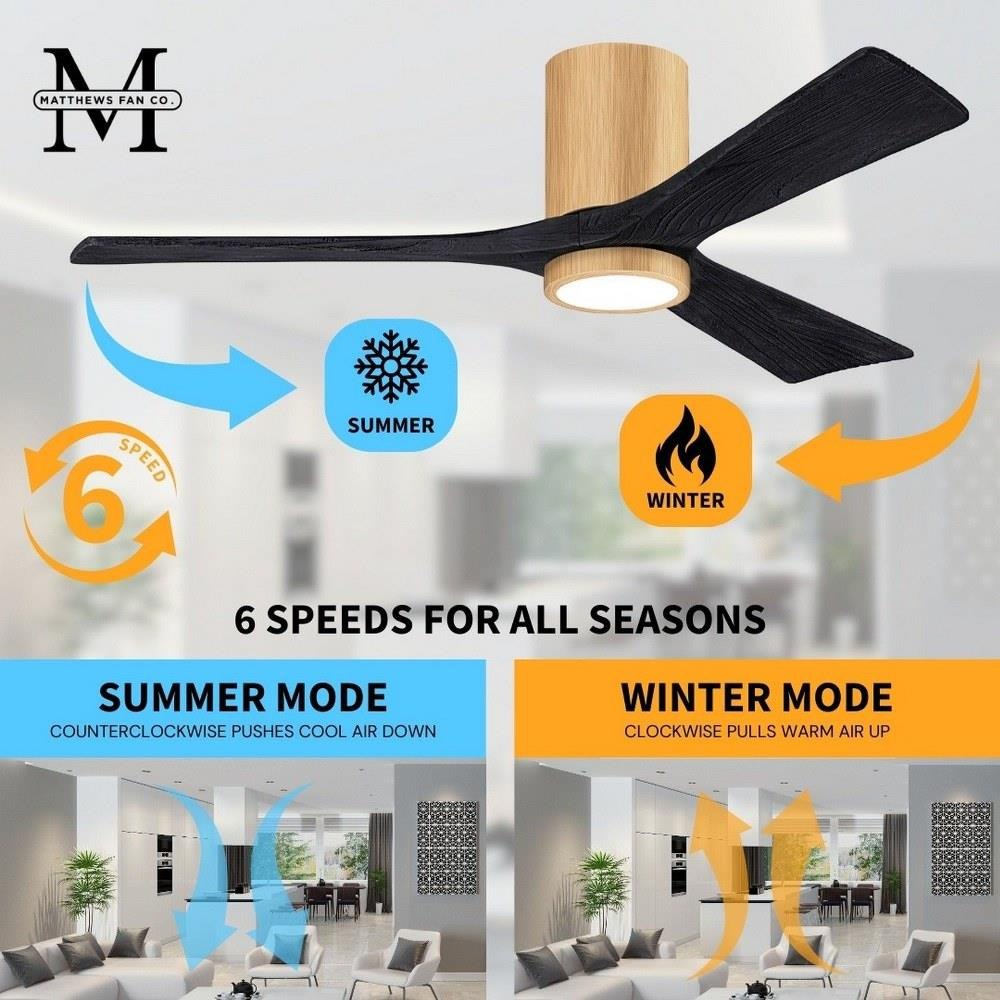 M
MATTHEWS FAN CO.

SUMMER

WINTER

6
SPEED

6 SPEEDS FOR ALL SEASONS

SUMMER MODE
COUNTERCLOCKWISE PUSHES COOL AIR DOWN

WINTER MODE
CLOCKWISE PULLS WARM AIR UP