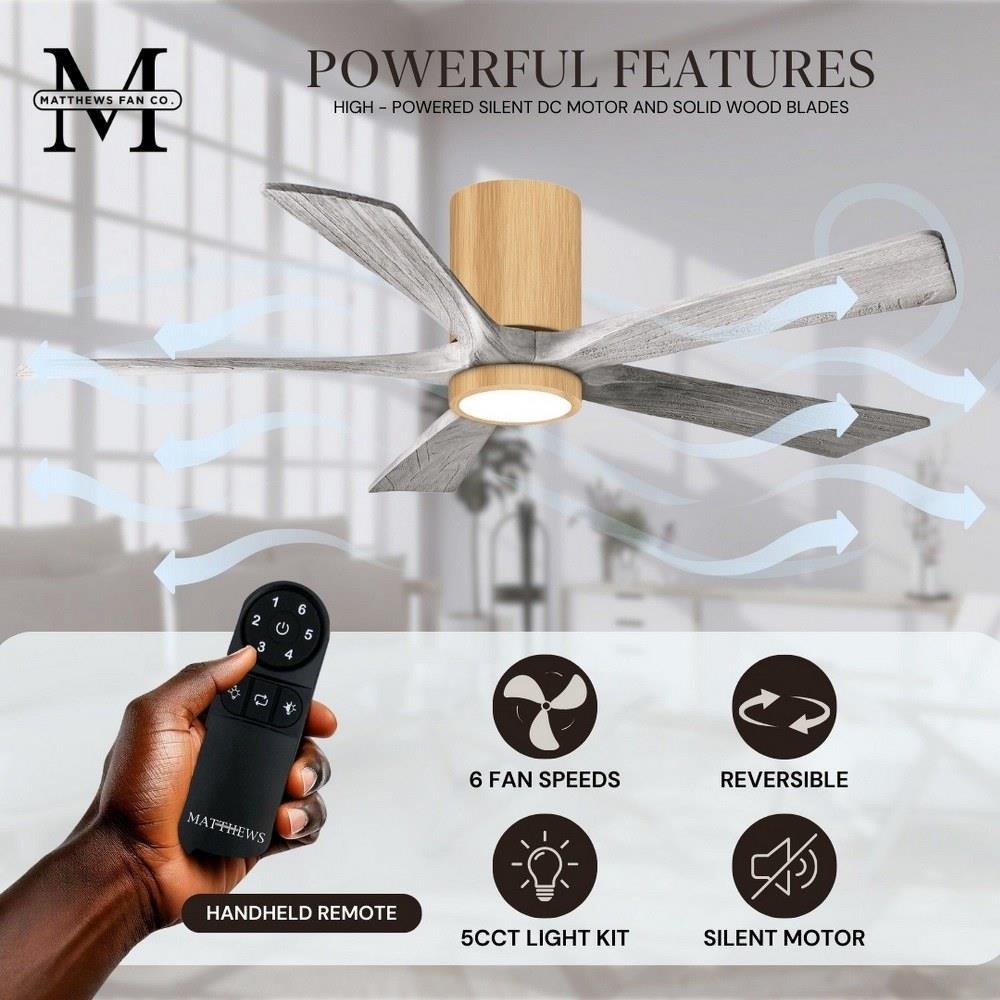 M
MATTHEWS FAN CO.

POWERFUL FEATURES
HIGH - POWERED SILENT DC MOTOR AND SOLID WOOD BLADES

1 6
2 5
3 4

MATTHEWS

HANDHELD REMOTE

6 FAN SPEEDS

REVERSIBLE

5CCT LIGHT KIT

SILENT MOTOR